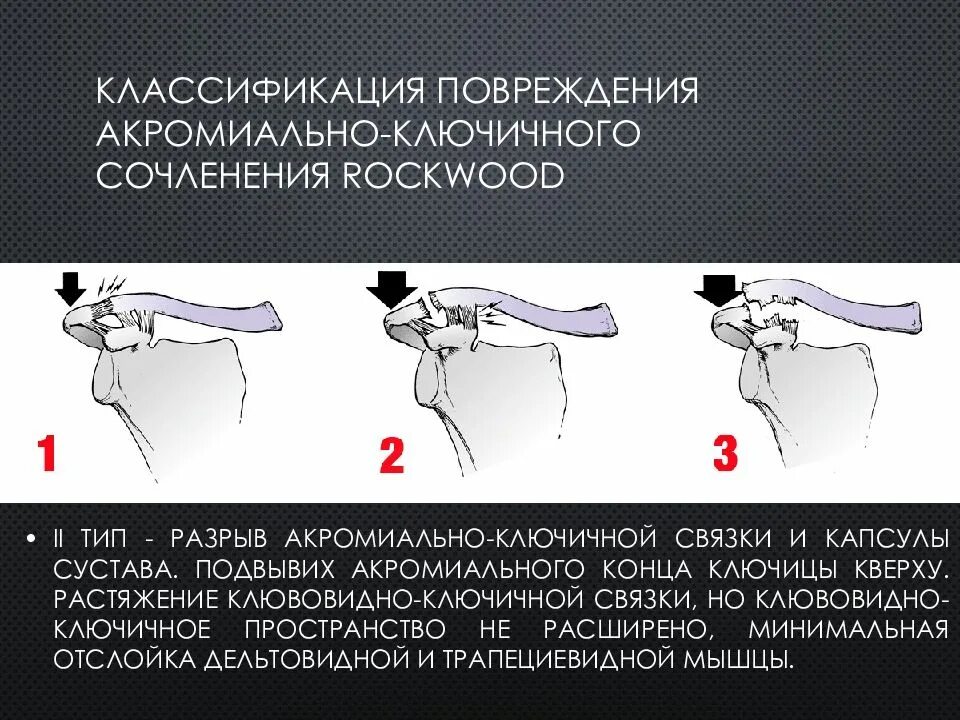 КЛАССИФИКАЦИЯ ПОВРЕЖДЕНИЯ АКРОМИАЛЬНО-КЛЮЧИЧНОГО СОЧЛЕНЕНИЯ ROCKWOOD

1

2

3

• II ТИП - РАЗРЫВ АКРОМИАЛЬНО-КЛЮЧИЧНОЙ СВЯЗКИ И КАПСУЛЫ СУСТАВА. ПОДВЫВИХ АКРОМИАЛЬНОГО КОНЦА КЛЮЧИЦЫ КВЕРХУ. РАСТЯЖЕНИЕ КЛЮВОВИДНО-КЛЮЧИЧНОЙ СВЯЗКИ, НО КЛЮВОВИДНО-КЛЮЧИЧНОЕ ПРОСТРАНСТВО НЕ РАСШИРЕНО, МИНИМАЛЬНАЯ ОТСЛОЙКА ДЕЛЬТОВИДНОЙ И ТРАПЕЦИЕВИДНОЙ МЫШЦЫ.