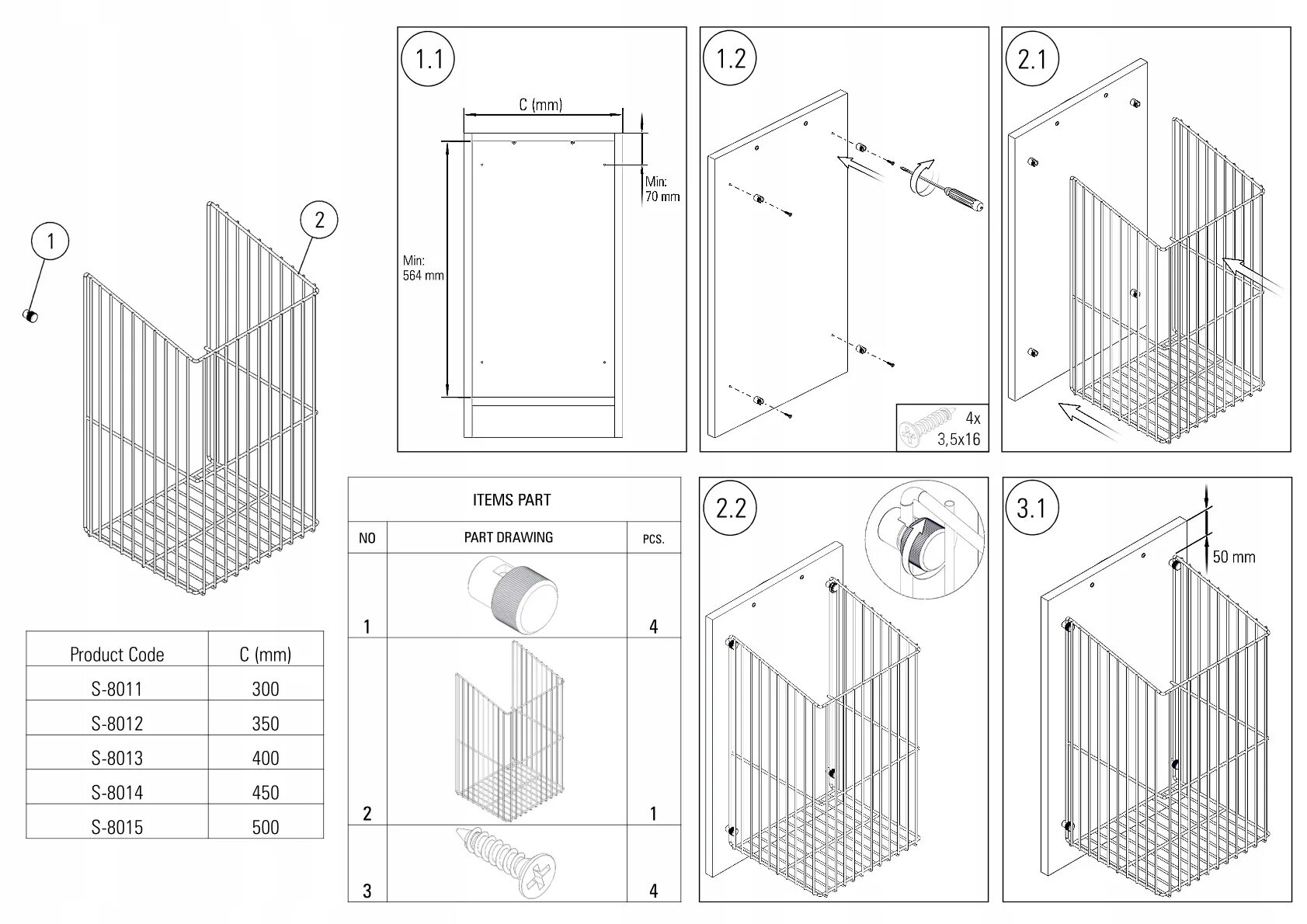 1

2

| Product Code | C (mm) |
|---|---|
| S-8011 | 300 |
| S-8012 | 350 |
| S-8013 | 400 |
| S-8014 | 450 |
| S-8015 | 500 |

1.1

C (mm)

Min: 70 mm

Min: 564 mm

1.2

4x 3,5x16

2.1

ITEMS PART

| NO | PART DRAWING | PCS. |
|---|---|---|
| 1 | | 4 |
| 2 | | 1 |
| 3 | | 4 |

2.2

3.1

50 mm