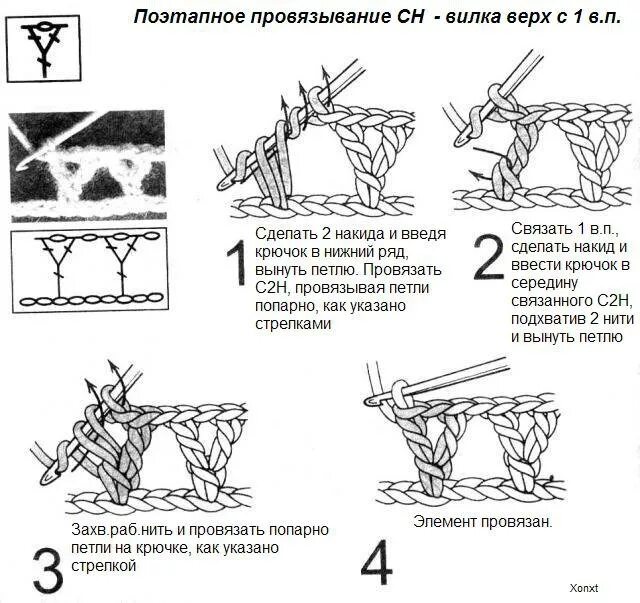 Поэтапное провязывание СН - вилка верх с 1 в.п.

1
Сделать 2 накида и введя крючок в нижний ряд, вынуть петлю. Провязать С2Н, провязывая петли попарно, как указано стрелками

2
Связать 1 в.п., сделать накид и ввести крючок в середину связанного С2Н, подхватив 2 нити и вынуть петлю

3
Захв.раб.нить и провязать попарно петли на крючке, как указано стрелкой

4
Элемент провязан.

Xonxt