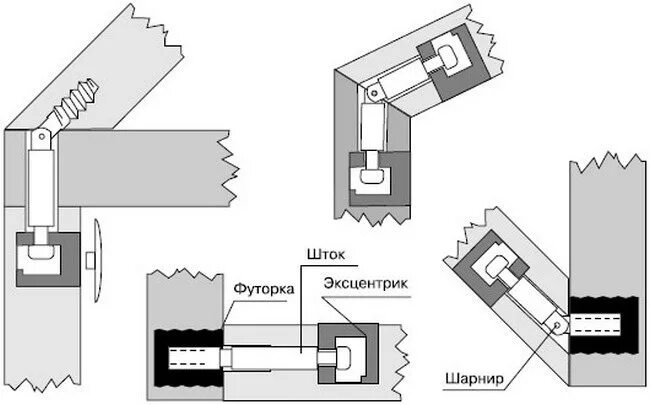 Шток
Футорка
Эксцентрик
Шарнир