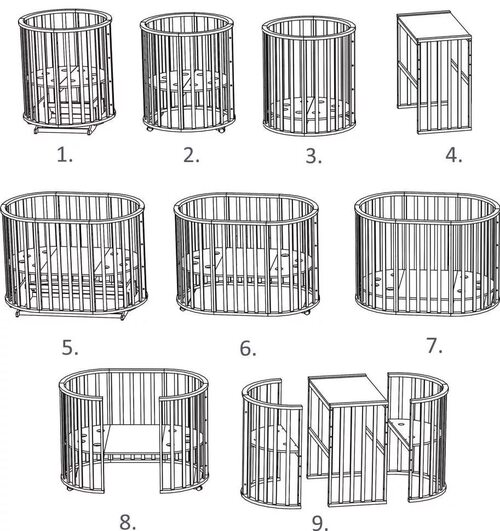 1.

2.

3.

4.

5.

6.

7.

8.

9.