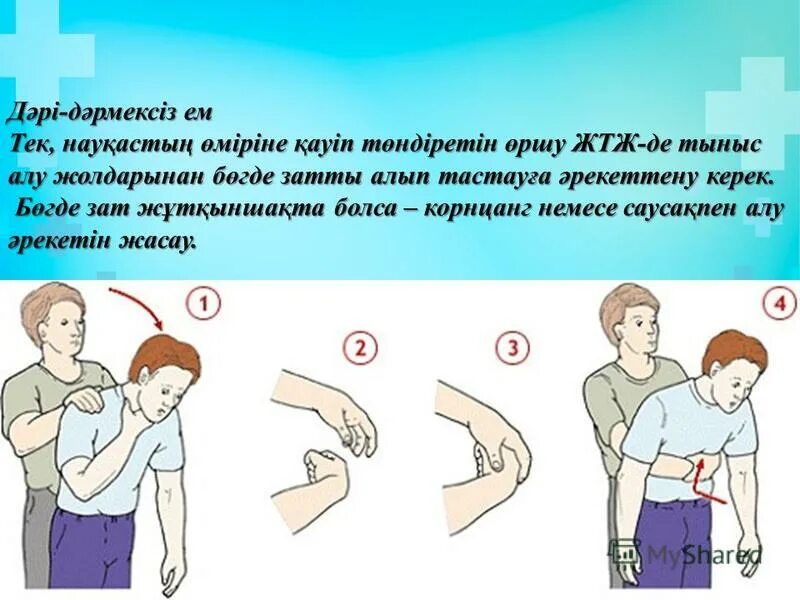 Дәрі-дәрмексіз ем

Тек, науқастың өміріне қауіп төндіретін өршу ЖТЖ-де тыныс алу жолдарынан бөгде затты алып тастауға әрекеттену керек.

Бөгде зат жұтқыншақта болса – корнцанг немесе саусақпен алу әрекетін жасау.

1

2

3

4

MyShared