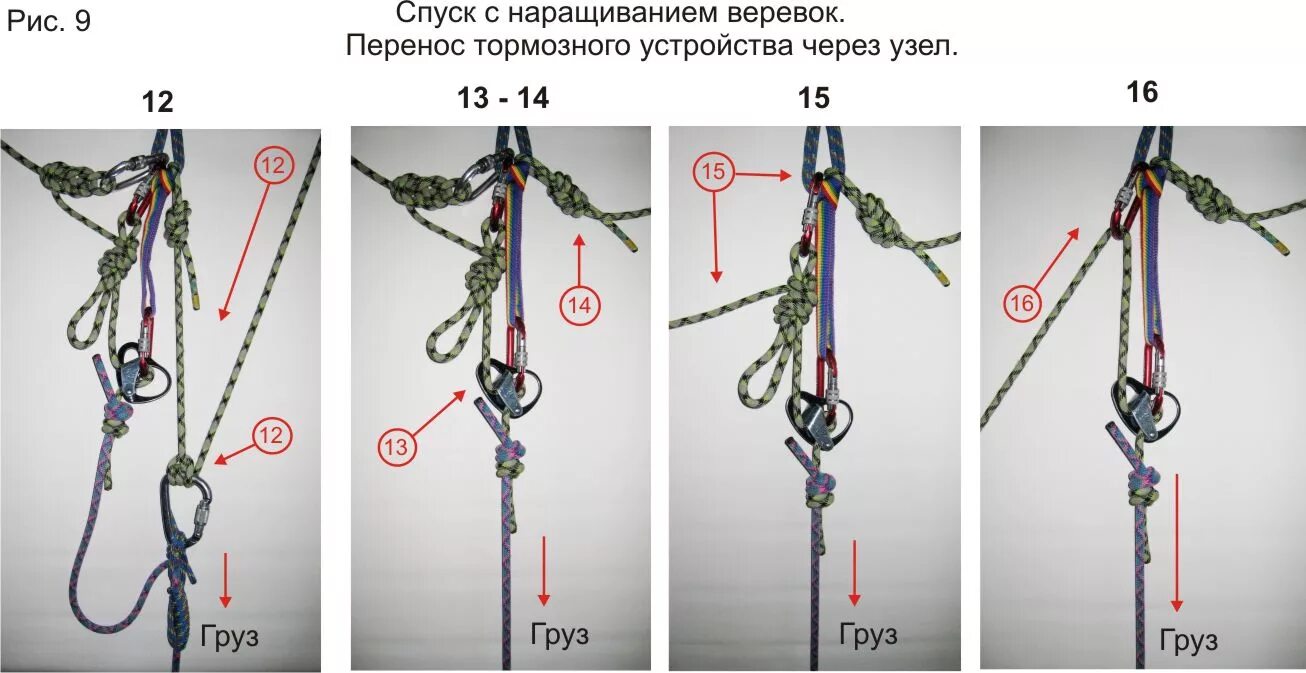 Рис. 9

Спуск с наращиванием веревок.
Перенос тормозного устройства через узел.

12

12

12

Груз

13 - 14

14

13

Груз

15

15

Груз

16

16

Груз