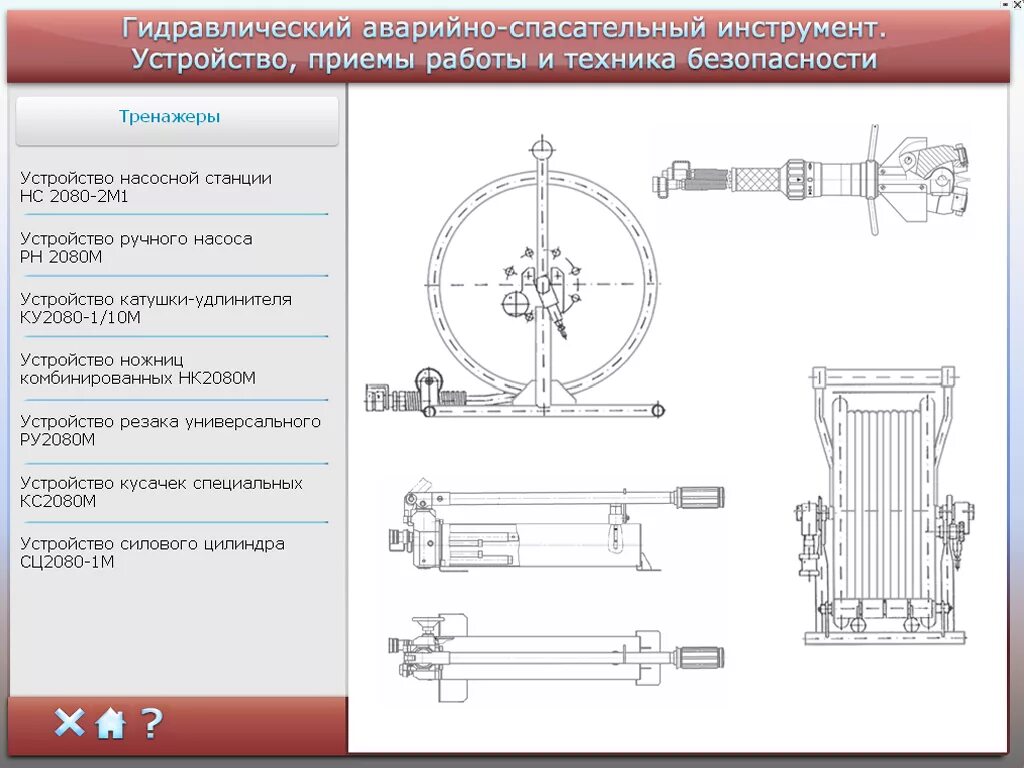 Гидравлический аварийно-спасательный инструмент.
Устройство, приемы работы и техника безопасности

Тренажеры

Устройство насосной станции НС 2080-2М1

Устройство ручного насоса РН 2080М

Устройство катушки-удлинителя КУ2080-1/10М

Устройство ножниц комбинированных НК2080М

Устройство резака универсального РУ2080М

Устройство кусачек специальных КС2080М

Устройство силового цилиндра СЦ2080-1М

?