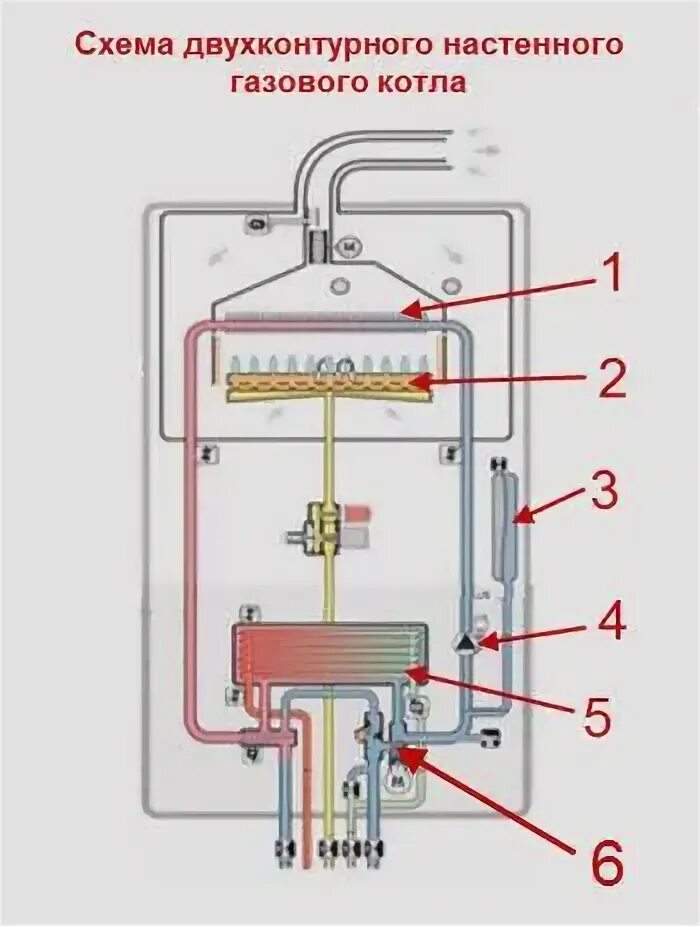 Схема двухконтурного настенного газового котла

1

2

3

4

5

6