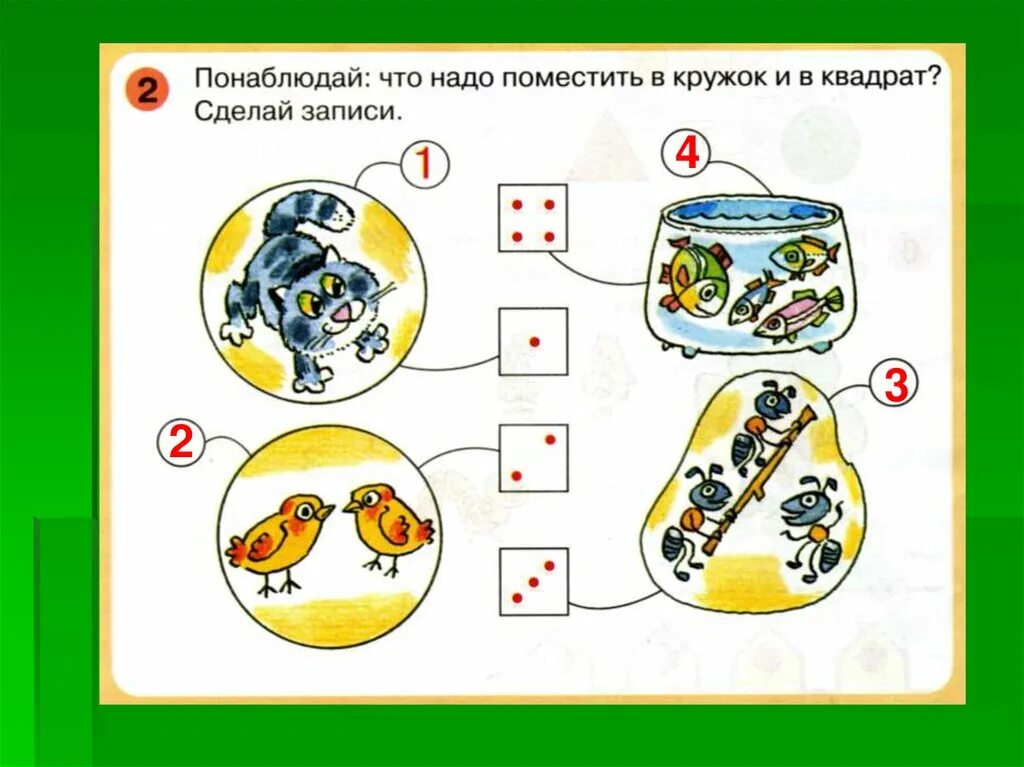 2 Понаблюдай: что надо поместить в кружок и в квадрат? Сделай записи.

1

4

2

3