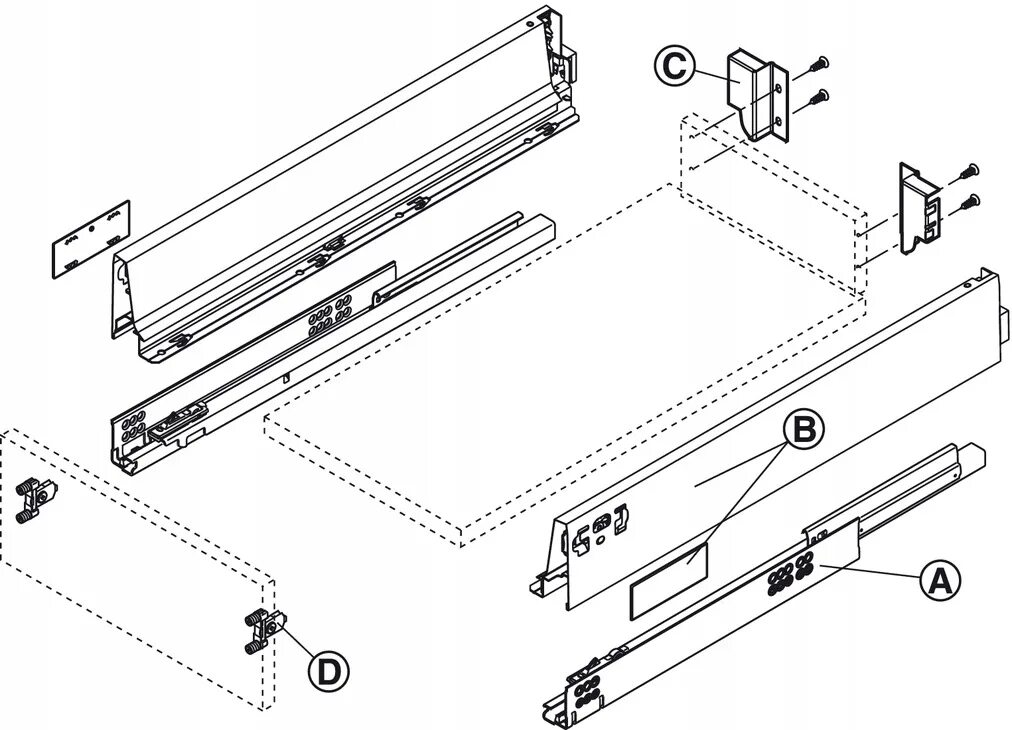 C
B
A
D