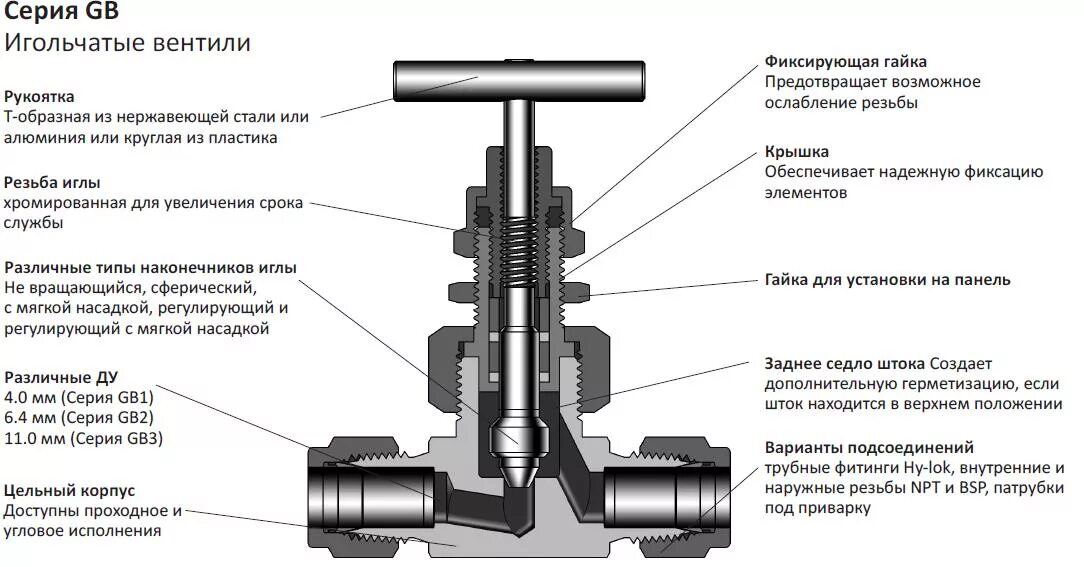 Серия GB
Игольчатые вентили

Рукоятка
Т-образная из нержавеющей стали или алюминия или круглая из пластика

Резьба иглы
хромированная для увеличения срока службы

Различные типы наконечников иглы
Не вращающийся, сферический, с мягкой насадкой, регулирующий и регулирующий с мягкой насадкой

Различные ДУ
4.0 мм (Серия GB1)
6.4 мм (Серия GB2)
11.0 мм (Серия GB3)

Цельный корпус
Доступны проходное и угловое исполнения

Фиксирующая гайка
Предотвращает возможное ослабление резьбы

Крышка
Обеспечивает надежную фиксацию элементов

Гайка для установки на панель

Заднее седло штока Создает дополнительную герметизацию, если шток находится в верхнем положении

Варианты подсоединений
трубные фитинги Hy-lok, внутренние и наружные резьбы NPT и BSP, патрубки под приварку