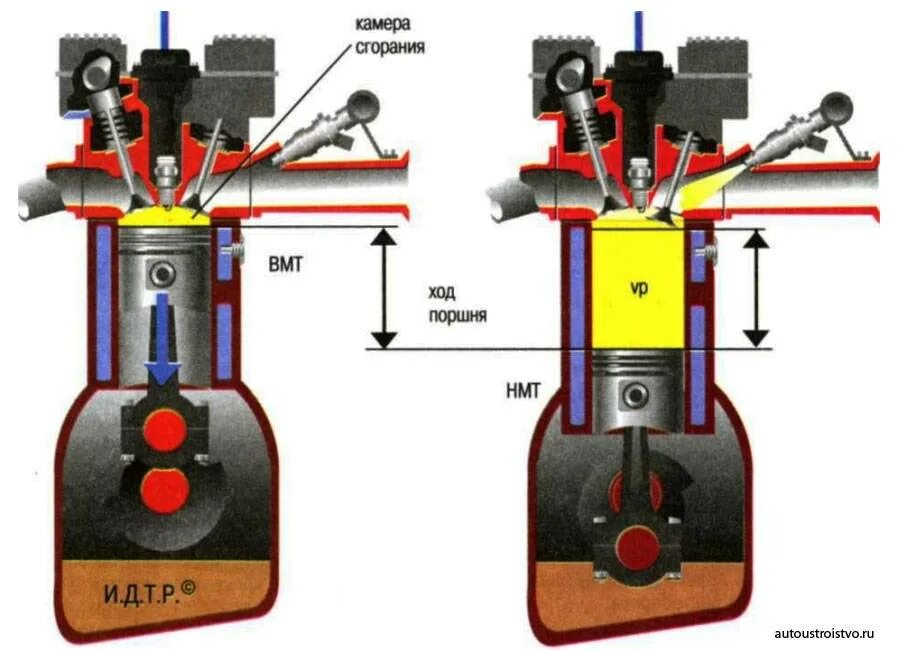 камера сгорания

ВМТ

ход поршня

vp

НМТ

И.Д.Т.Р.©

autoustroistvo.ru