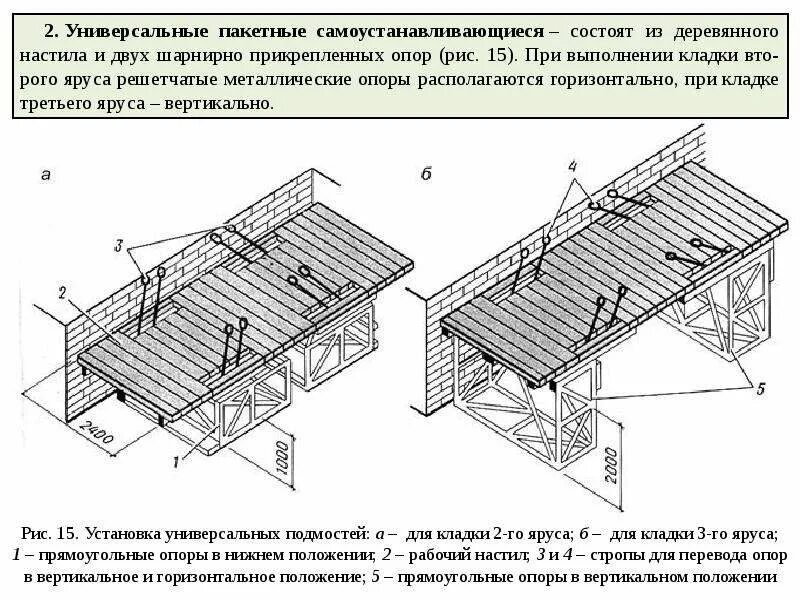 2. Универсальные пакетные самоустанавливающиеся – состоят из деревянного настила и двух шарнирно прикрепленных опор (рис. 15). При выполнении кладки второго яруса решетчатые металлические опоры располагаются горизонтально, при кладке третьего яруса – вертикально.

а

3

2

2400

1

1000

б

4

5

2000

Рис. 15. Установка универсальных подмостей: а – для кладки 2-го яруса; б – для кладки 3-го яруса; 1 – прямоугольные опоры в нижнем положении; 2 – рабочий настил; 3 и 4 – стропы для перевода опор в вертикальное и горизонтальное положение; 5 – прямоугольные опоры в вертикальном положении