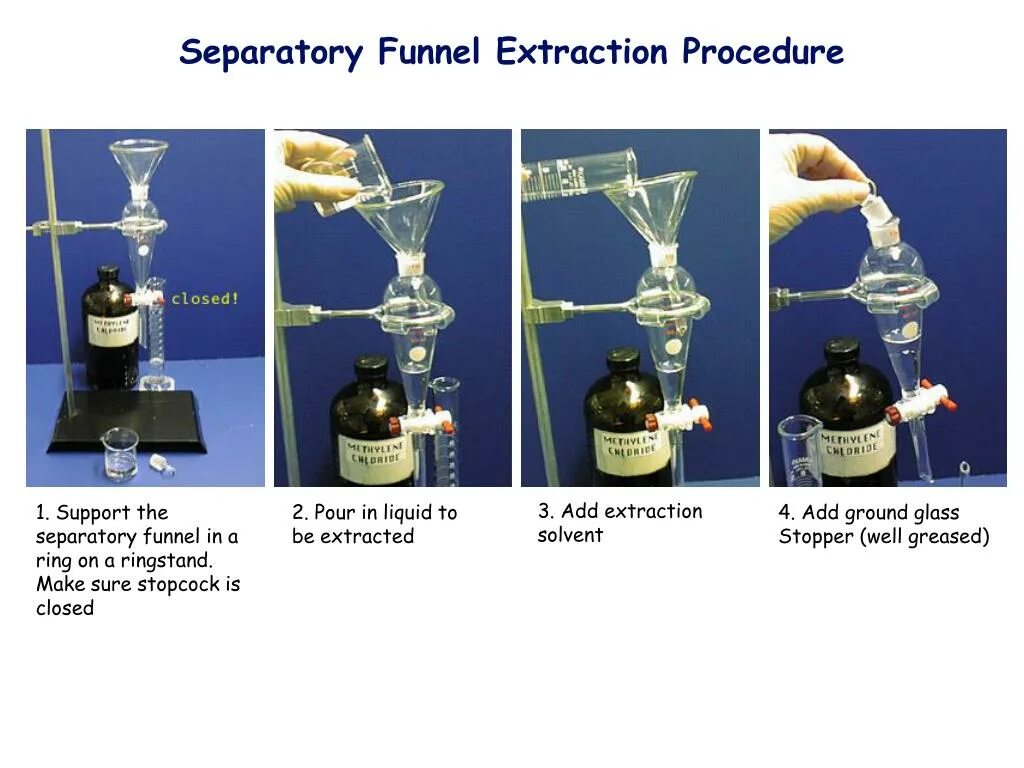 Separatory Funnel Extraction Procedure

closed!

METHYLENE CHLORIDE

METHYLENE CHLORIDE

METHYLENE CHLORIDE

METHYLENE CHLORIDE

1. Support the separatory funnel in a ring on a ringstand. Make sure stopcock is closed

2. Pour in liquid to be extracted

3. Add extraction solvent

4. Add ground glass Stopper (well greased)