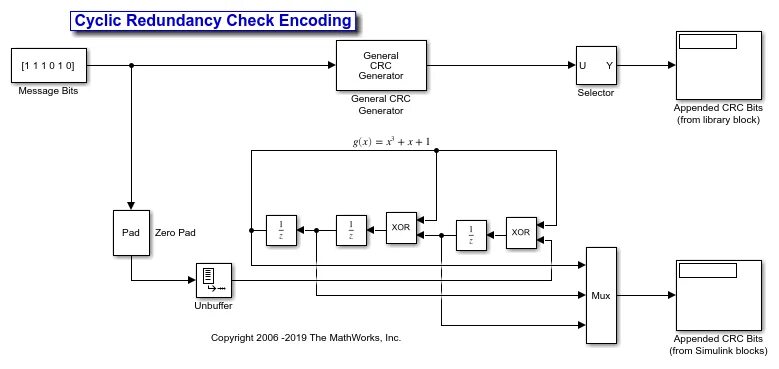 Cyclic Redundancy Check Encoding

[1 1 1 0 1 0]
Message Bits

General CRC Generator
General CRC Generator

U Y
Selector

Appended CRC Bits (from library block)

$g(x) = x^3 + x + 1$

Pad
Zero Pad

$\frac{1}{z}$
$\frac{1}{z}$
XOR
$\frac{1}{z}$
XOR

Unbuffer

Mux

Appended CRC Bits (from Simulink blocks)

Copyright 2006 -2019 The MathWorks, Inc.