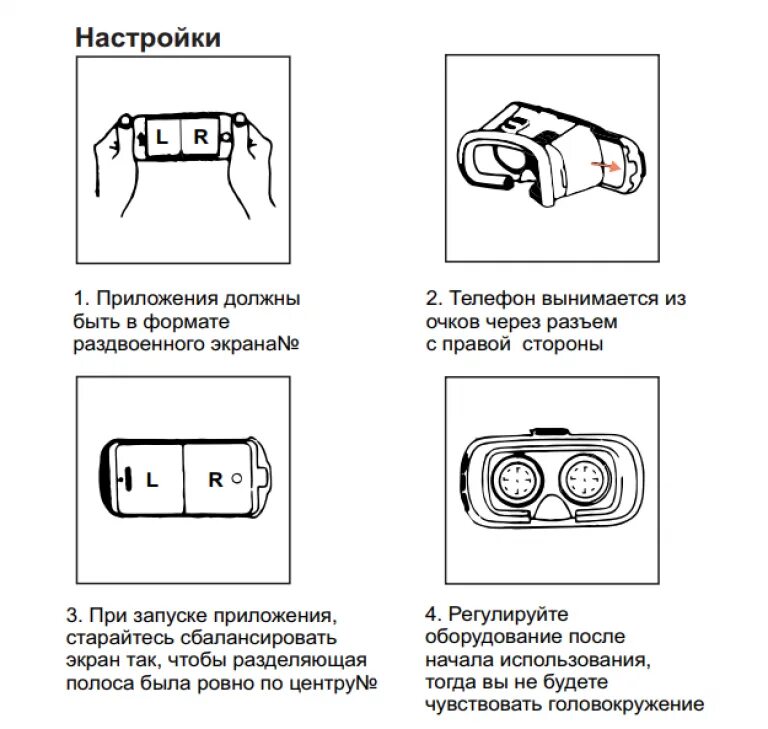 Настройки

L R

1. Приложения должны быть в формате раздвоенного экрана№

2. Телефон вынимается из очков через разъем с правой стороны

L R

3. При запуске приложения, старайтесь сбалансировать экран так, чтобы разделяющая полоса была ровно по центру№

4. Регулируйте оборудование после начала использования, тогда вы не будете чувствовать головокружение