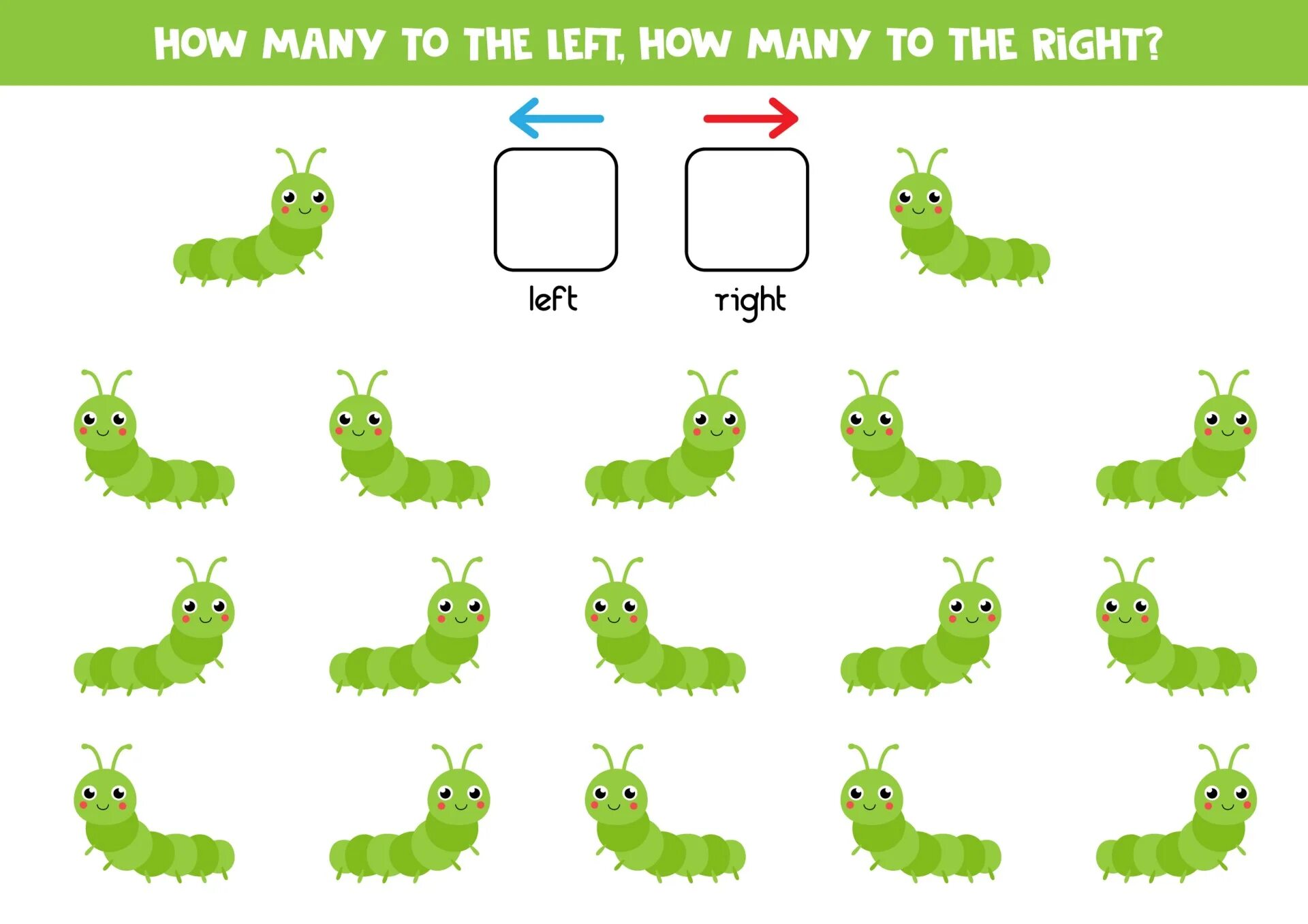 HOW MANY TO THE LEFT, HOW MANY TO THE RIGHT?

left

right