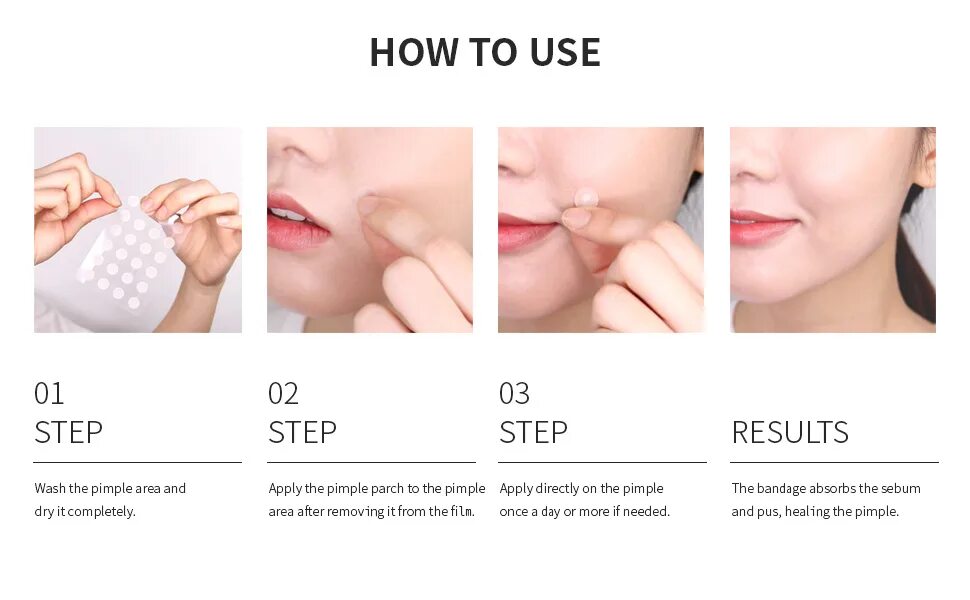 HOW TO USE

01
STEP

Wash the pimple area and dry it completely.

02
STEP

Apply the pimple parch to the pimple area after removing it from the film.

03
STEP

Apply directly on the pimple once a day or more if needed.

RESULTS

The bandage absorbs the sebum and pus, healing the pimple.