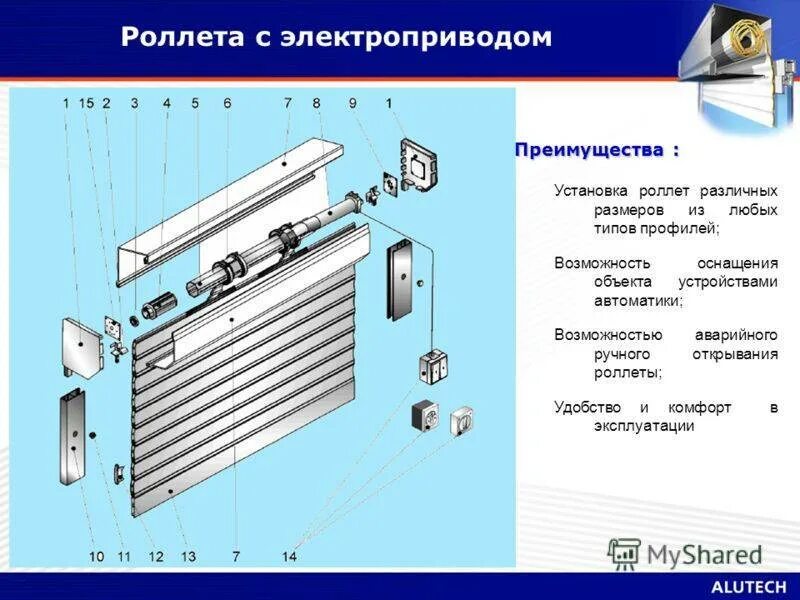 Роллета с электроприводом

1 15 2 3 4 5 6 7 8 9 1

10 11 12 13 7 14

Преимущества :

Установка роллет различных размеров из любых типов профилей;

Возможность оснащения объекта устройствами автоматики;

Возможностью аварийного ручного открывания роллеты;

Удобство и комфорт в эксплуатации

MyShared

ALUTECH