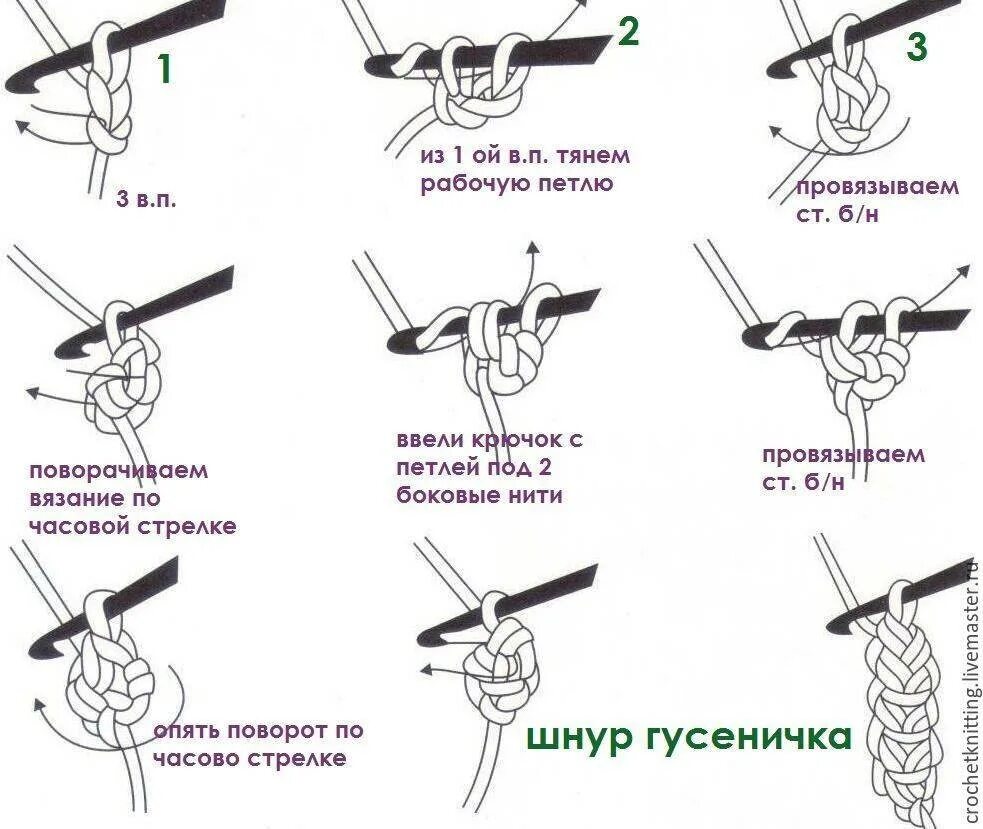 1

3 в.п.

2

из 1 ой в.п. тянем рабочую петлю

3

провязываем ст. б/н

поворачиваем вязание по часовой стрелке

ввели крючок с петлей под 2 боковые нити

провязываем ст. б/н

опять поворот по часово стрелке

шнур гусеничка

crochetknitting.livemaster.ru