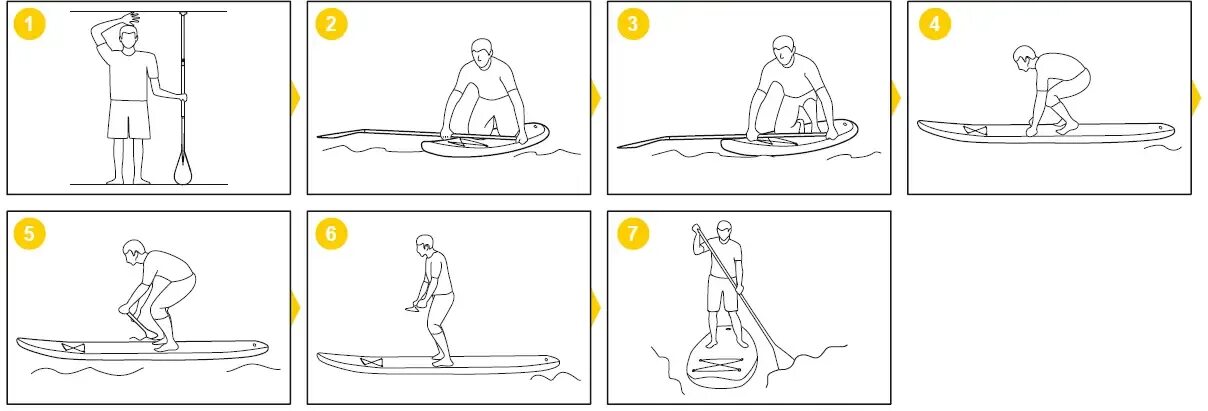 1
2
3
4
5
6
7