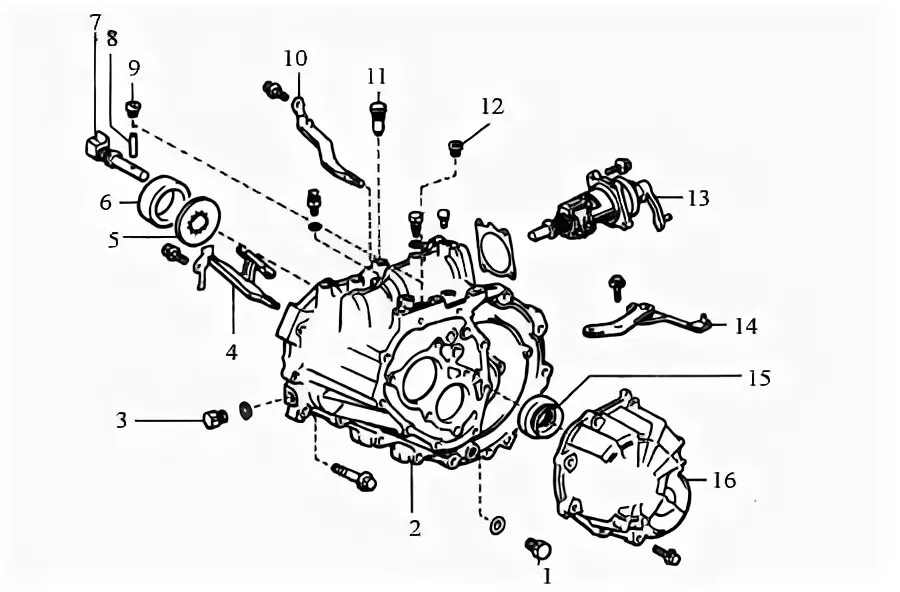 7
8
9
10
11
12
13
6
5
4
14
15
3
16
2
1