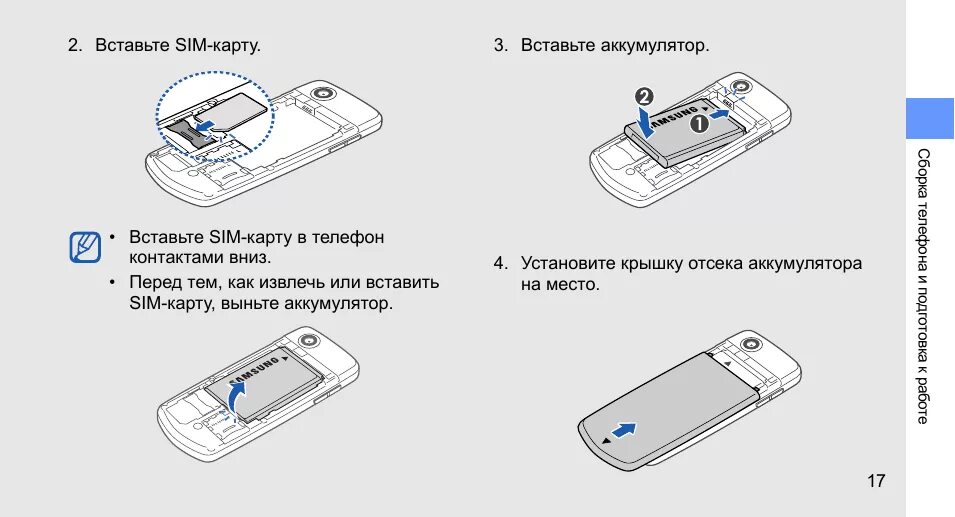 2. Вставьте SIM-карту.

• Вставьте SIM-карту в телефон контактами вниз.

• Перед тем, как извлечь или вставить SIM-карту, выньте аккумулятор.

SAMSUNG

3. Вставьте аккумулятор.

2

SAMSUNG

1

4. Установите крышку отсека аккумулятора на место.

Сборка телефона и подготовка к работе

17