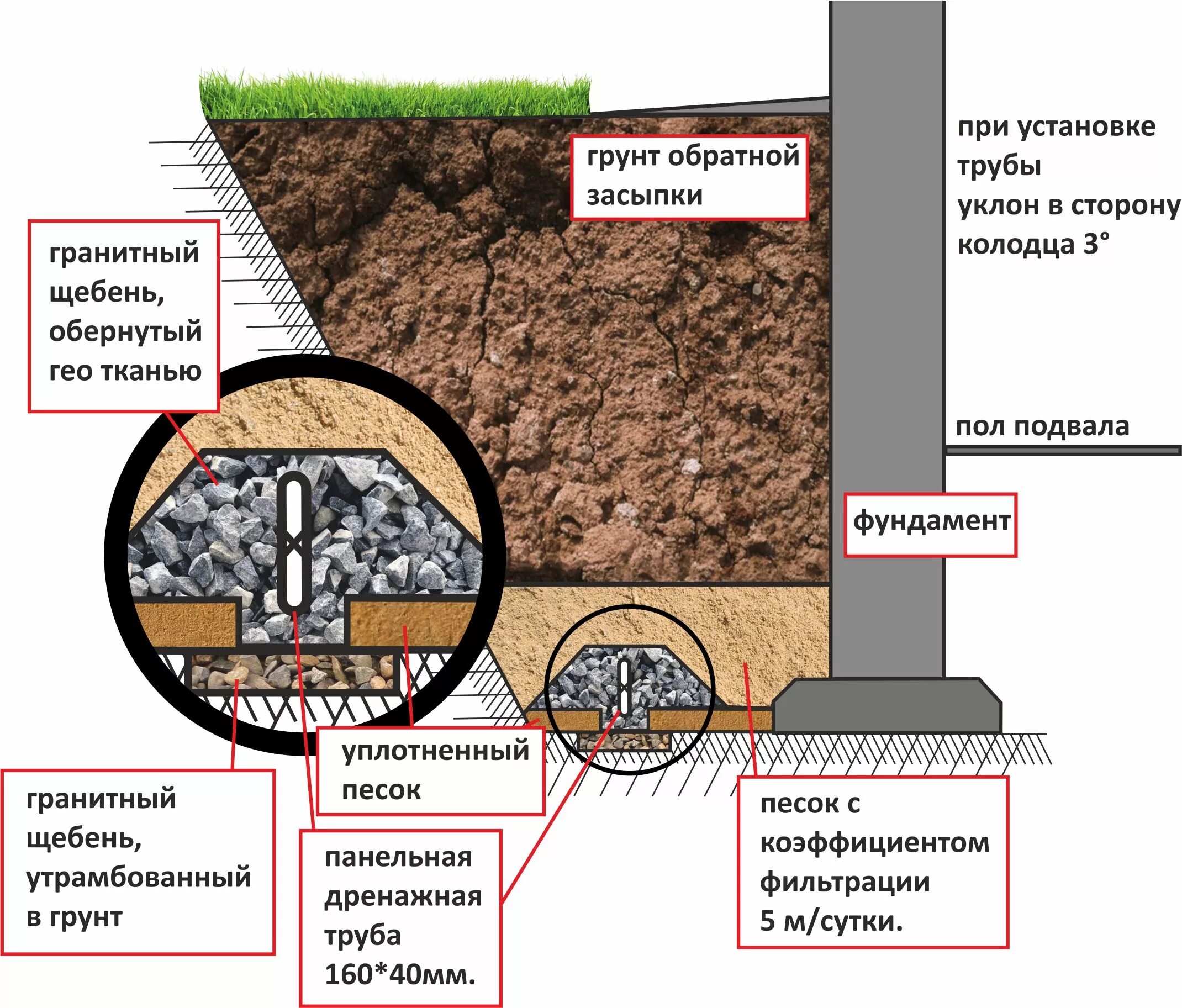 грунт обратной засыпки

при установке трубы уклон в сторону колодца 3°

гранитный щебень, обернутый гео тканью

пол подвала

фундамент

уплотненный песок

гранитный щебень, утрамбованный в грунт

панельная дренажная труба 160*40мм.

песок с коэффициентом фильтрации 5 м/сутки.