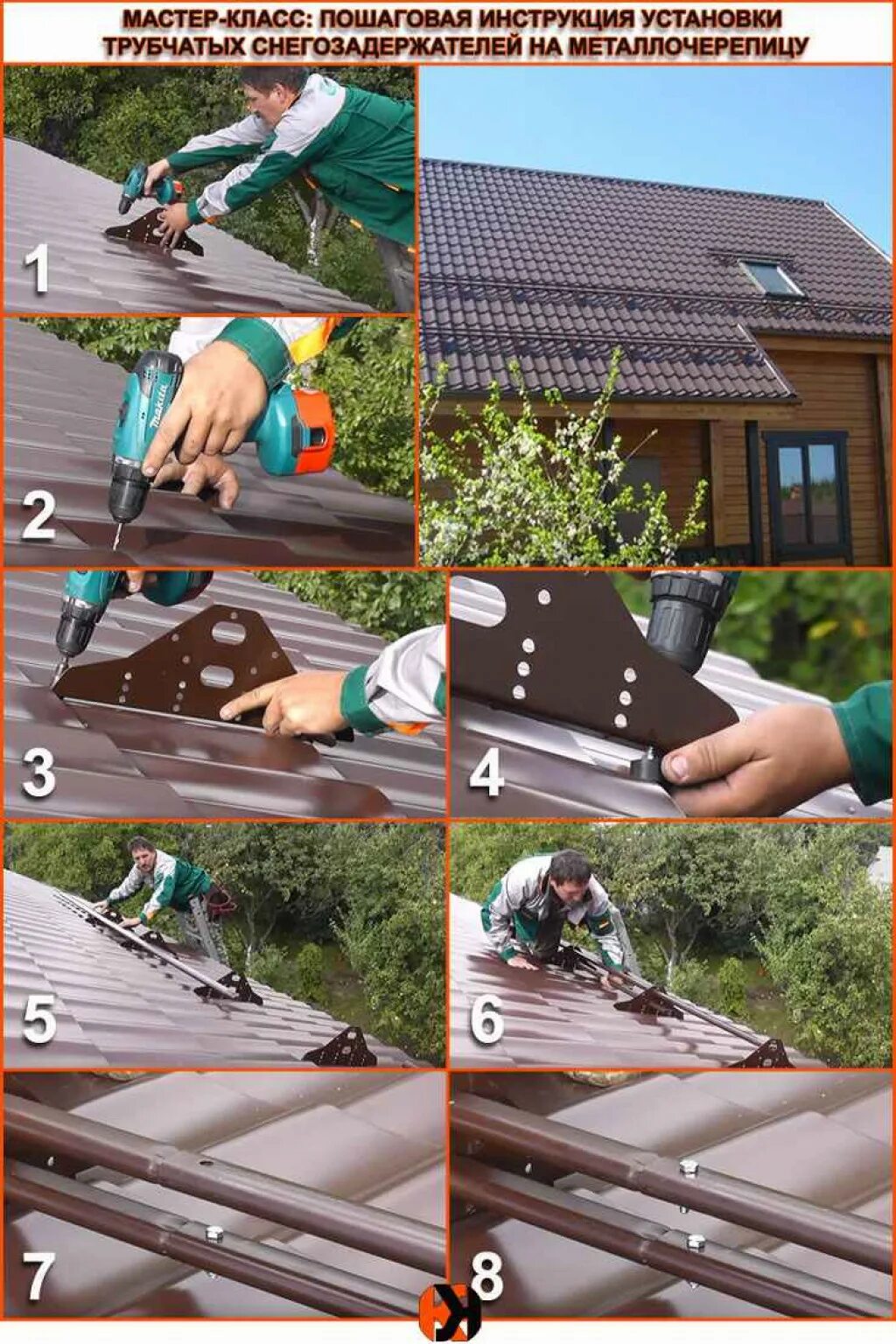 МАСТЕР-КЛАСС: ПОШАГОВАЯ ИНСТРУКЦИЯ УСТАНОВКИ ТРУБЧАТЫХ СНЕГОЗАДЕРЖАТЕЛЕЙ НА МЕТАЛЛОЧЕРЕПИЦУ

1

2

makita

3

4

5

6

7

8