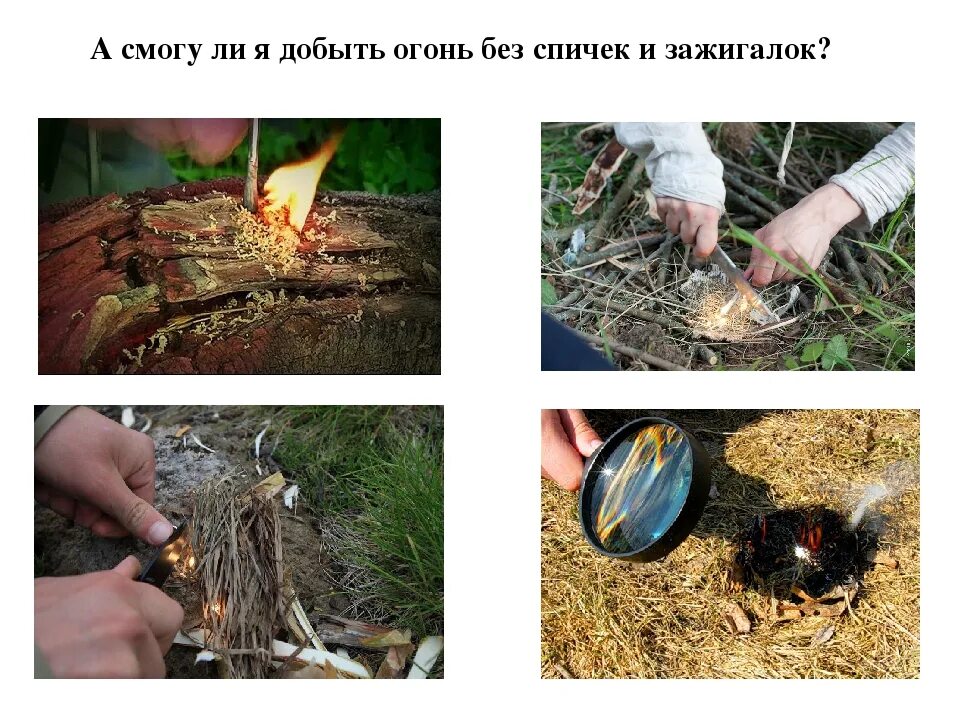 А смогу ли я добыть огонь без спичек и зажигалок?