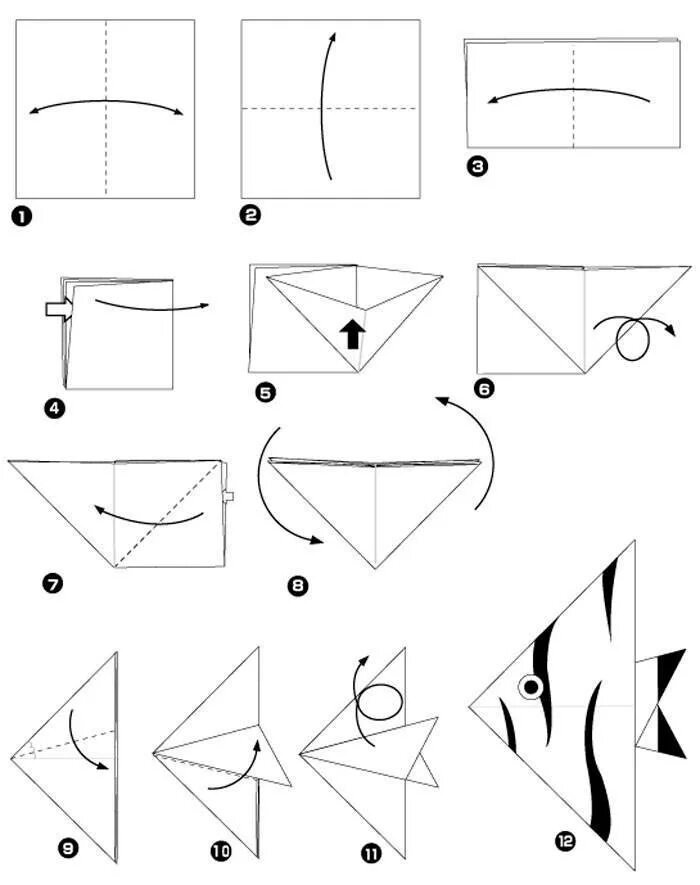 1
2
3
4
5
6
7
8
9
10
11
12