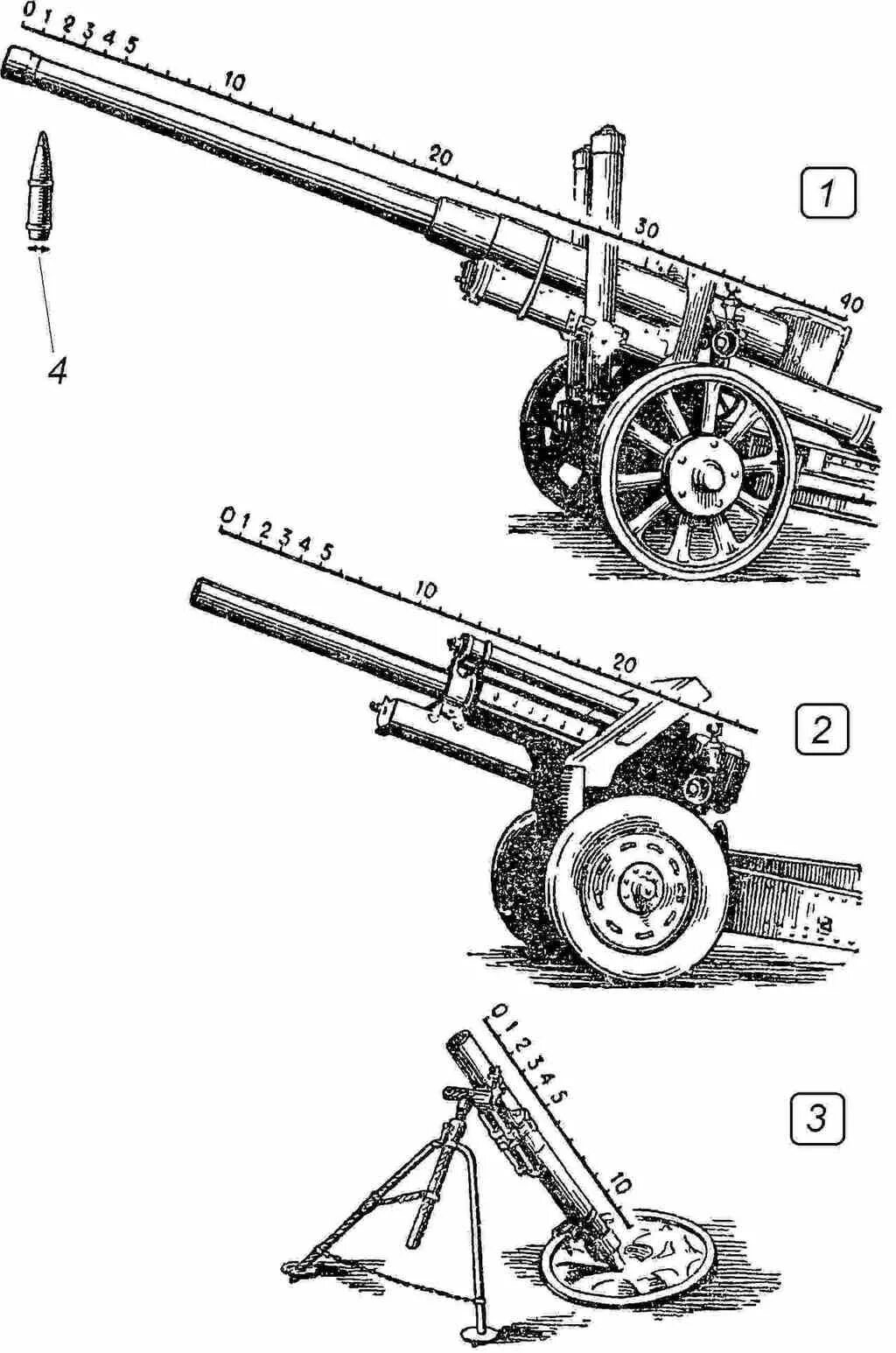 0 1 2 3 4 5 10 20 30 40

1

4

0 1 2 3 4 5 10 20

2

0 1 2 3 4 5 10

3