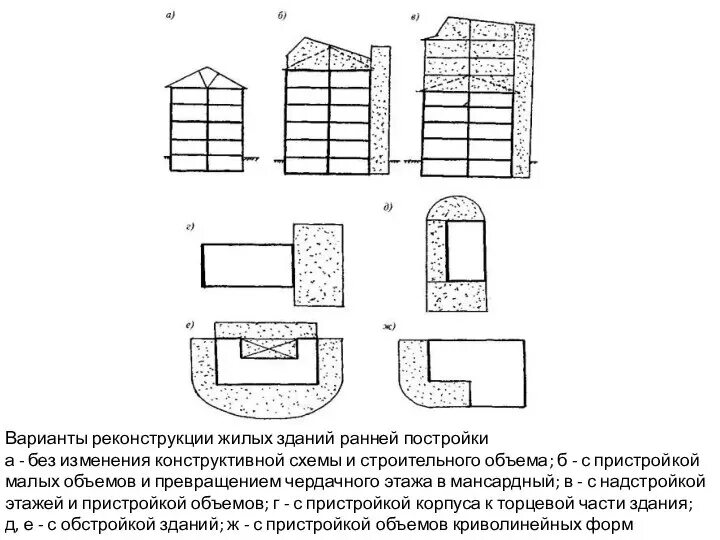 а)

б)

в)

г)

д)

е)

ж)

Варианты реконструкции жилых зданий ранней постройки
а - без изменения конструктивной схемы и строительного объема; б - с пристройкой малых объемов и превращением чердачного этажа в мансардный; в - с надстройкой этажей и пристройкой объемов; г - с пристройкой корпуса к торцевой части здания; д, е - с обстройкой зданий; ж - с пристройкой объемов криволинейных форм