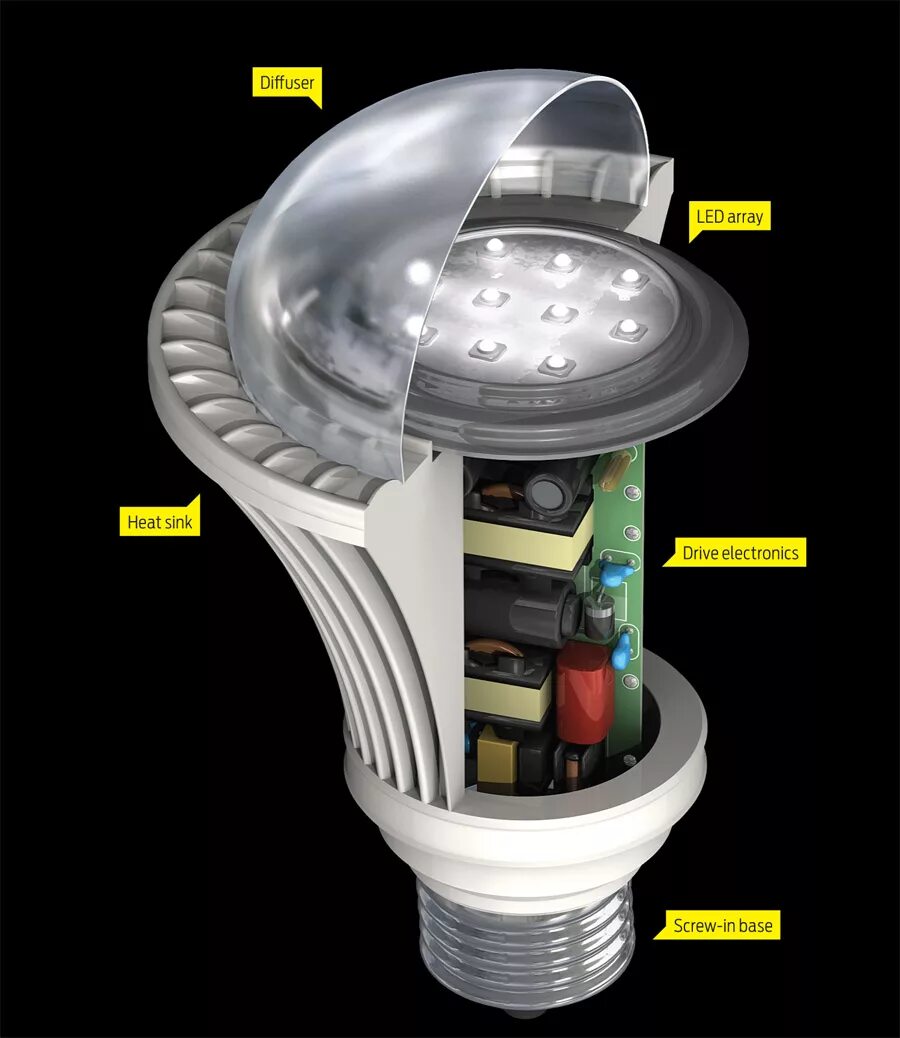 Diffuser

LED array

Heat sink

Drive electronics

Screw-in base