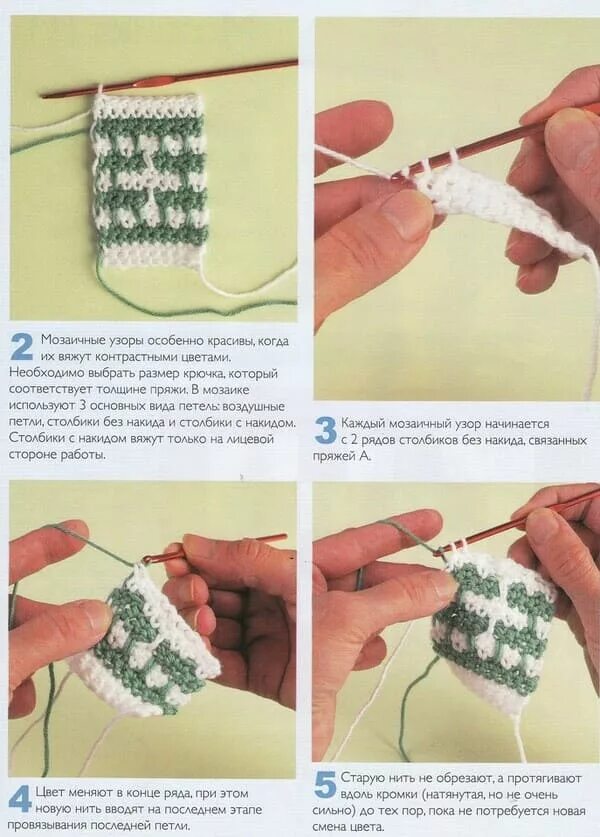 2 Мозаичные узоры особенно красивы, когда их вяжут контрастными цветами. Необходимо выбрать размер крючка, который соответствует толщине пряжи. В мозаике используют 3 основных вида петель: воздушные петли, столбики без накида и столбики с накидом. Столбики с накидом вяжут только на лицевой стороне работы.

3 Каждый мозаичный узор начинается с 2 рядов столбиков без накида, связанных пряжей А.

4 Цвет меняют в конце ряда, при этом новую нить вводят на последнем этапе провязывания последней петли.

5 Старую нить не обрезают, а протягивают вдоль кромки (натянутая, но не очень сильно) до тех пор, пока не потребуется новая смена цвета.