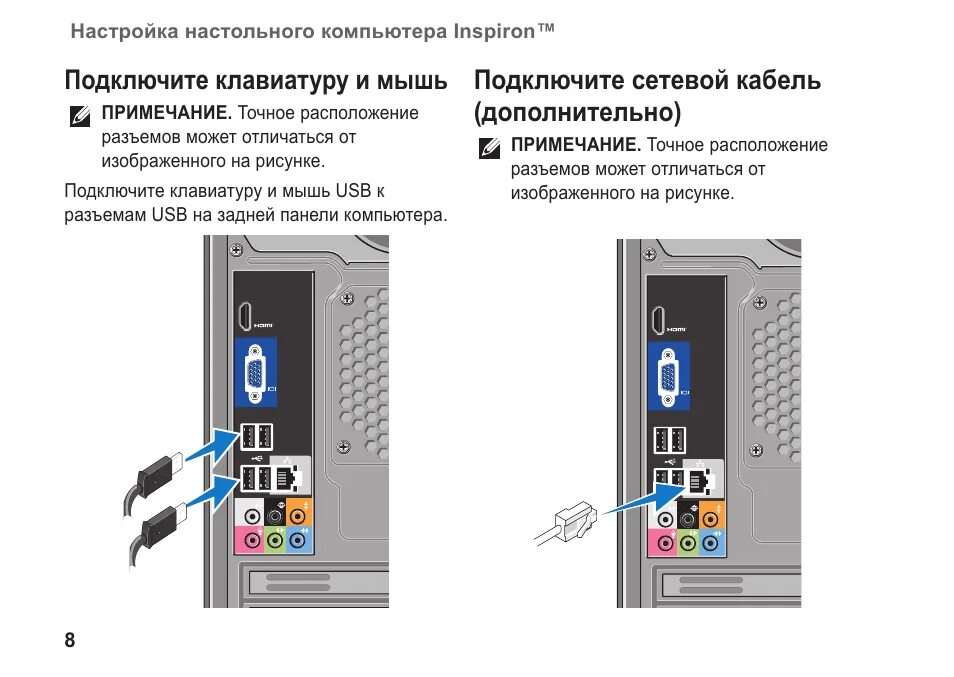 Настройка настольного компьютера Inspiron™

Подключите клавиатуру и мышь

ПРИМЕЧАНИЕ. Точное расположение разъемов может отличаться от изображенного на рисунке.

Подключите клавиатуру и мышь USB к разъемам USB на задней панели компьютера.

HDMI

Подключите сетевой кабель (дополнительно)

ПРИМЕЧАНИЕ. Точное расположение разъемов может отличаться от изображенного на рисунке.

HDMI

8