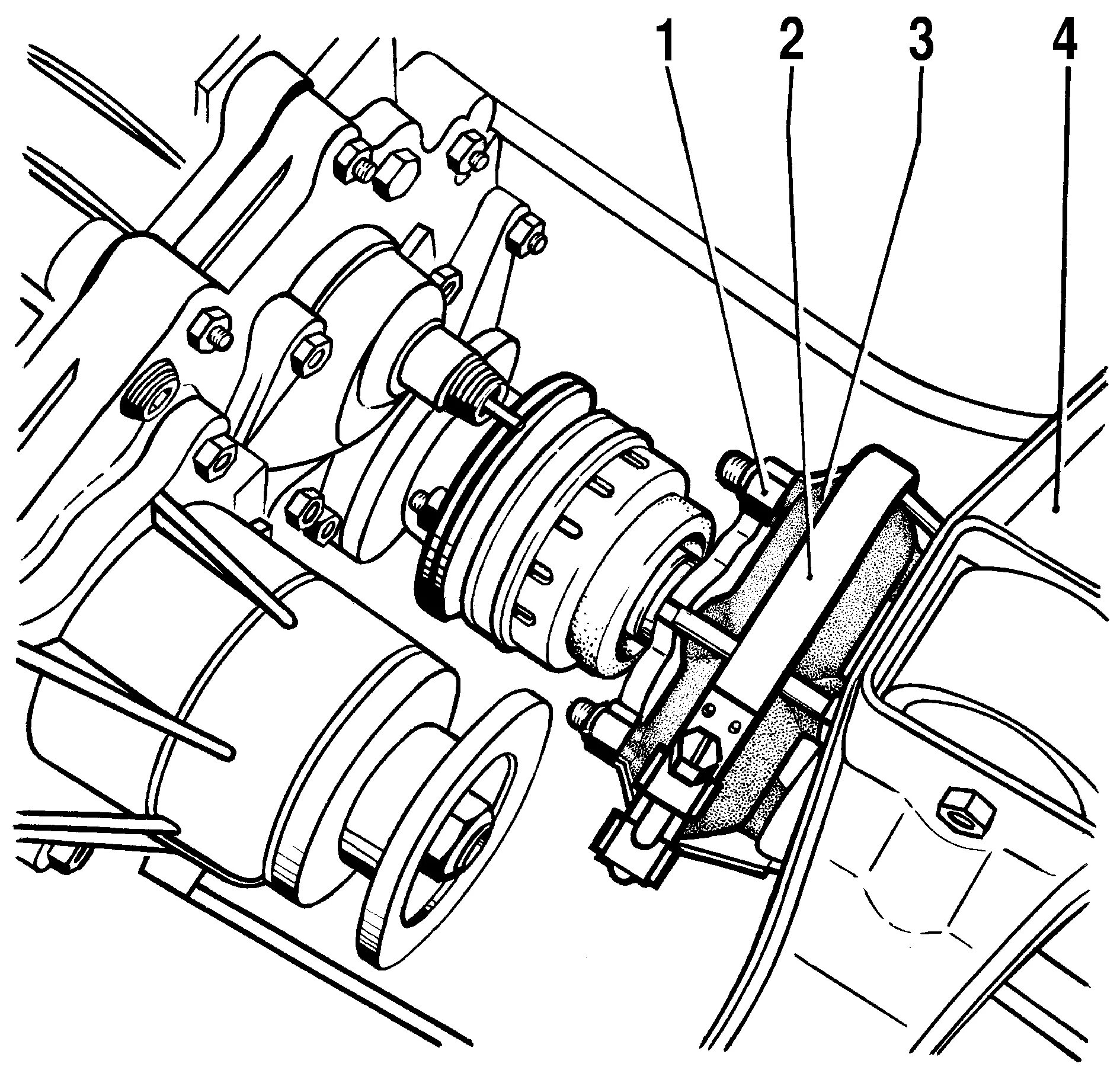 1 2 3 4