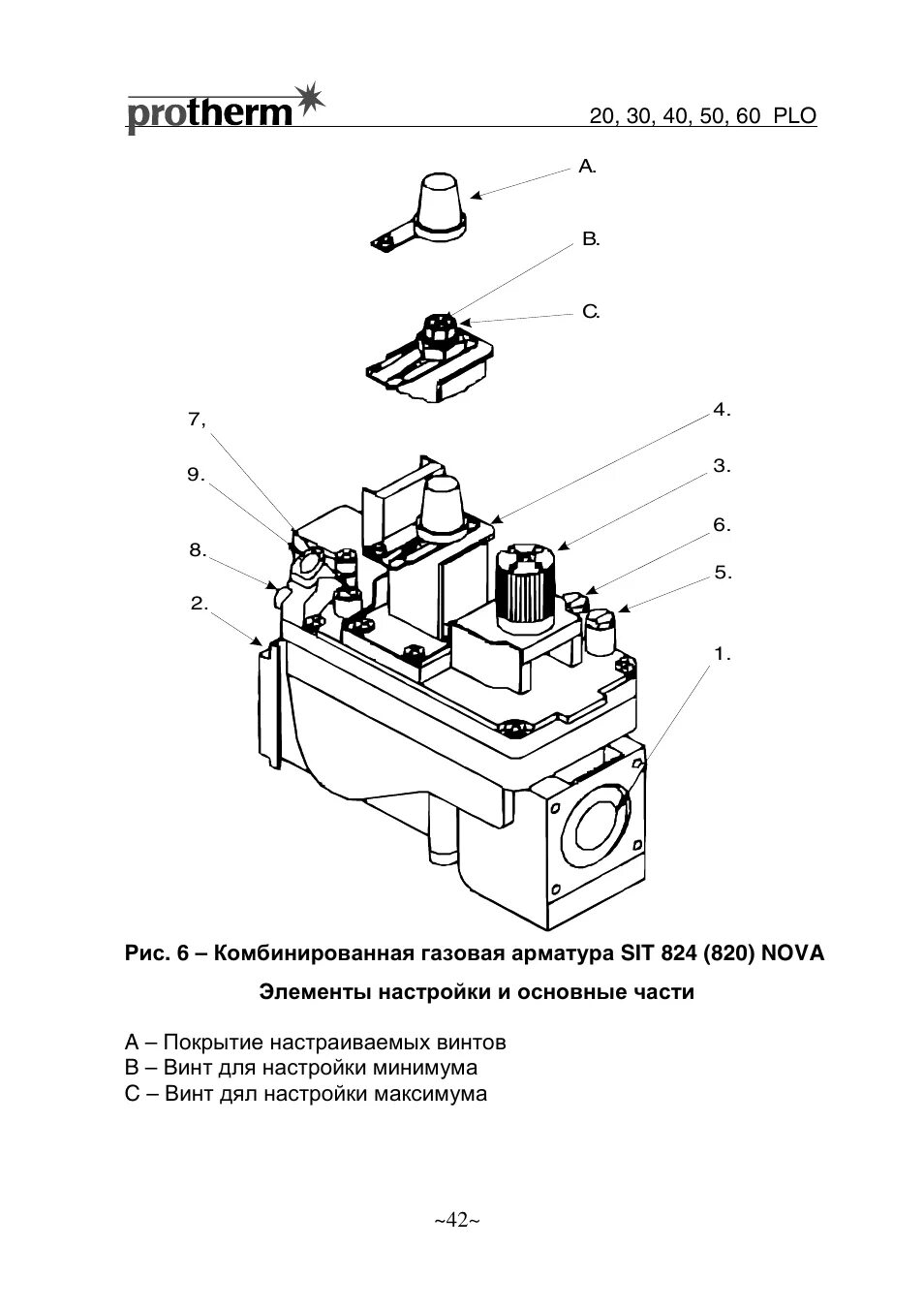 protherm

20, 30, 40, 50, 60 PLO

A.

B.

C.

7,

9.

8.

2.

4.

3.

6.

5.

1.

Рис. 6 – Комбинированная газовая арматура SIT 824 (820) NOVA

Элементы настройки и основные части

A – Покрытие настраиваемых винтов
B – Винт для настройки минимума
C – Винт дял настройки максимума

~42~