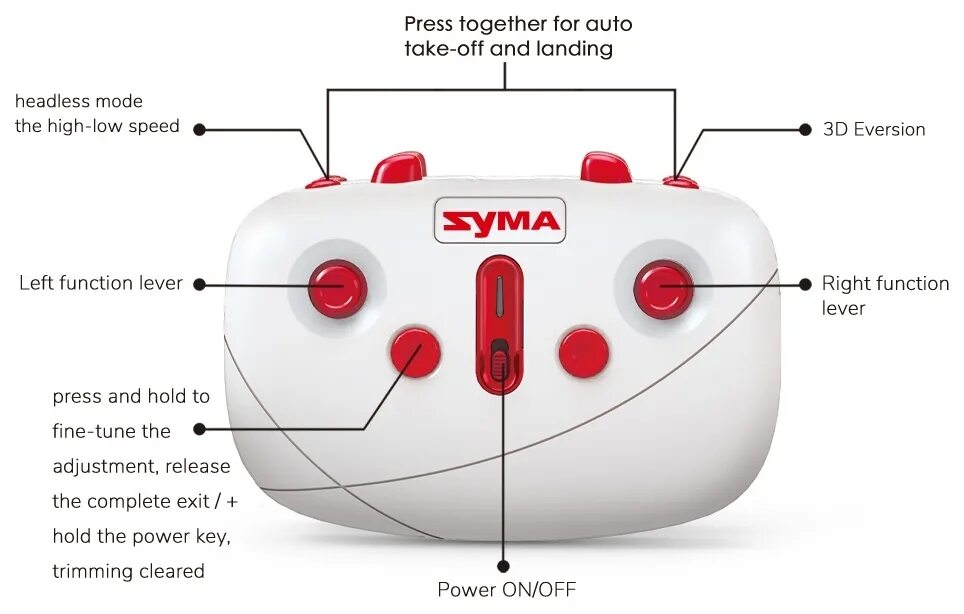 Press together for auto take-off and landing

headless mode
the high-low speed

3D Eversion

SYMA

Left function lever

Right function lever

press and hold to fine-tune the adjustment, release the complete exit / + hold the power key, trimming cleared

Power ON/OFF