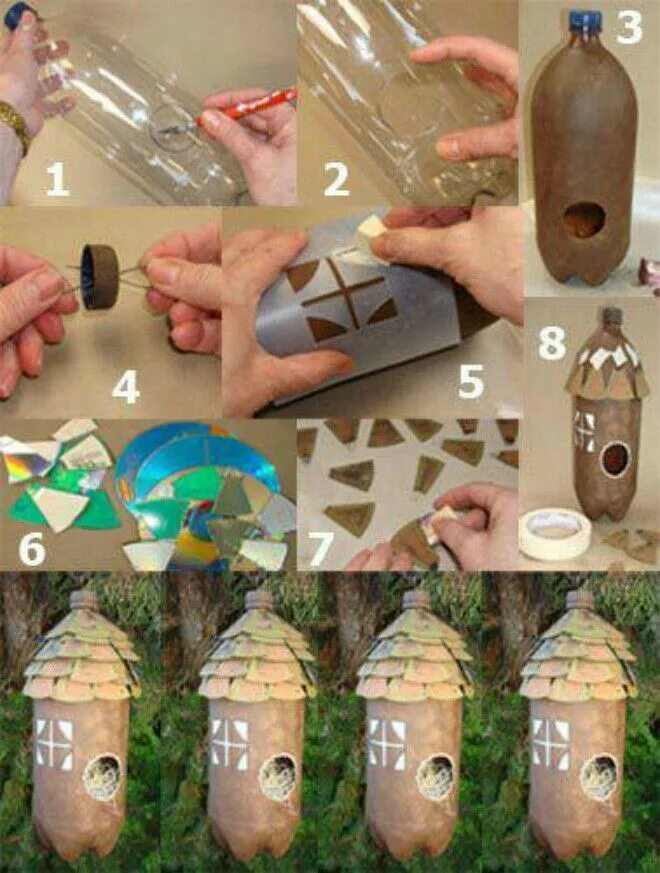 1
2
3
4
5
8
6
7