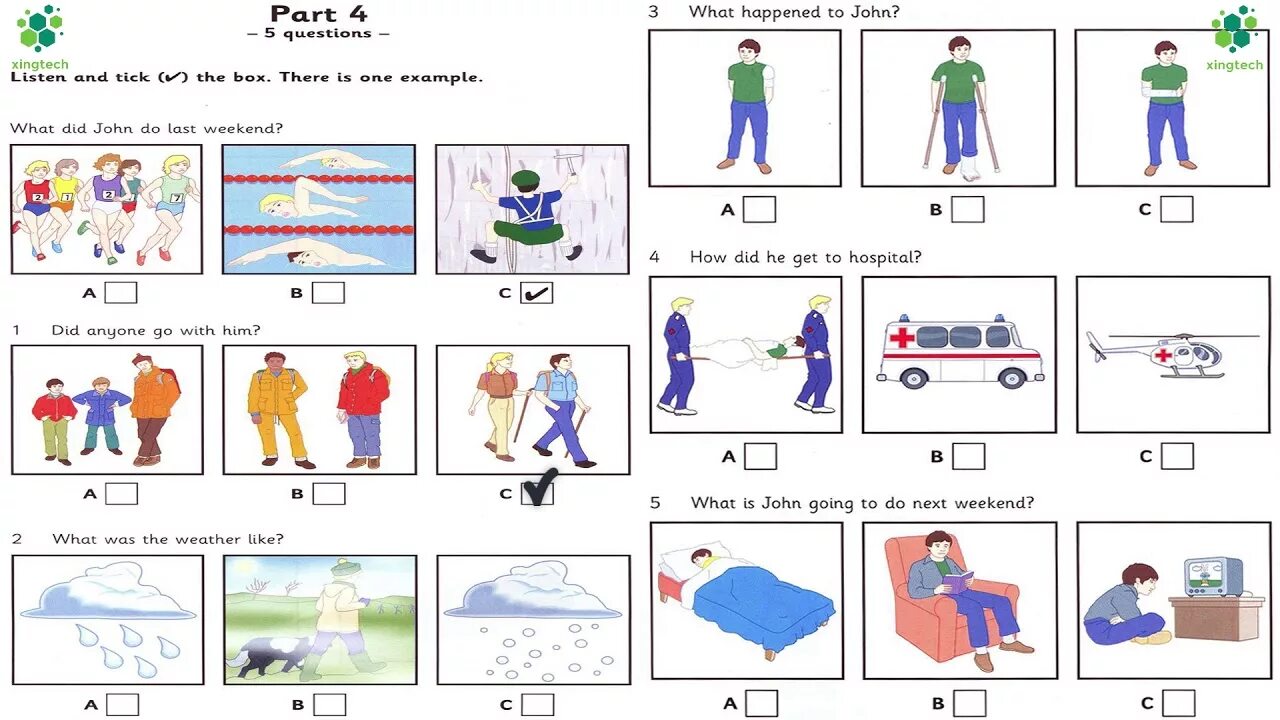 xingtech

Part 4
– 5 questions –

Listen and tick (✔) the box. There is one example.

What did John do last weekend?

A ☐ B ☐ C ✔

1 Did anyone go with him?

A ☐ B ☐ C ✔

2 What was the weather like?

A ☐ B ☐ C ☐

3 What happened to John?

xingtech

A ☐ B ☐ C ☐

4 How did he get to hospital?

A ☐ B ☐ C ☐

5 What is John going to do next weekend?

A ☐ B ☐ C ☐