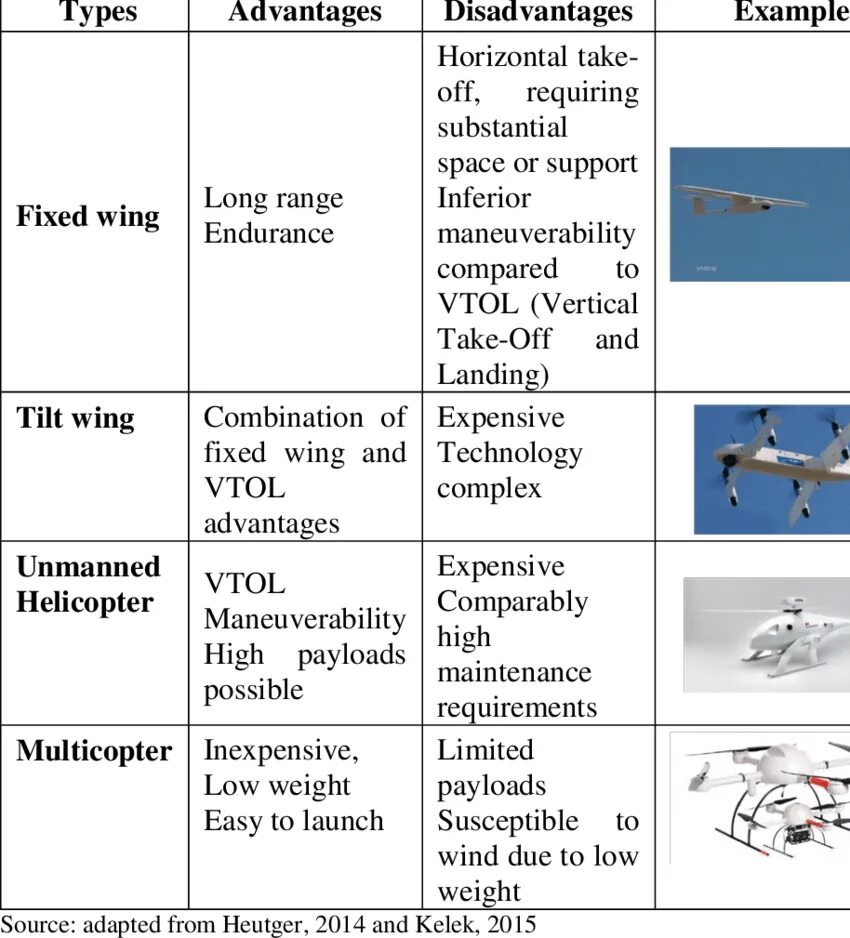 | Types | Advantages | Disadvantages | Example |
|---|---|---|---|
| **Fixed wing** | Long range Endurance | Horizontal take-off, requiring substantial space or support Inferior maneuverability compared to VTOL (Vertical Take-Off and Landing) | |
| **Tilt wing** | Combination of fixed wing and VTOL advantages | Expensive Technology complex | |
| **Unmanned Helicopter** | VTOL Maneuverability High payloads possible | Expensive Comparably high maintenance requirements | |
| **Multicopter** | Inexpensive, Low weight Easy to launch | Limited payloads Susceptible to wind due to low weight | |

Source: adapted from Heutger, 2014 and Kelek, 2015