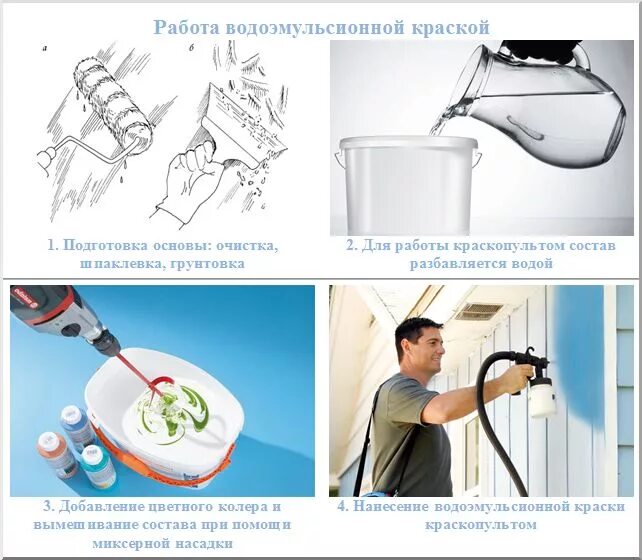 Работа водоэмульсионной краской

а

б

1. Подготовка основы: очистка, шпаклевка, грунтовка

2. Для работы краскопультом состав разбавляется водой

3. Добавление цветного колера и вымешивание состава при помощи миксерной насадки

4. Нанесение водоэмульсионной краски краскопультом