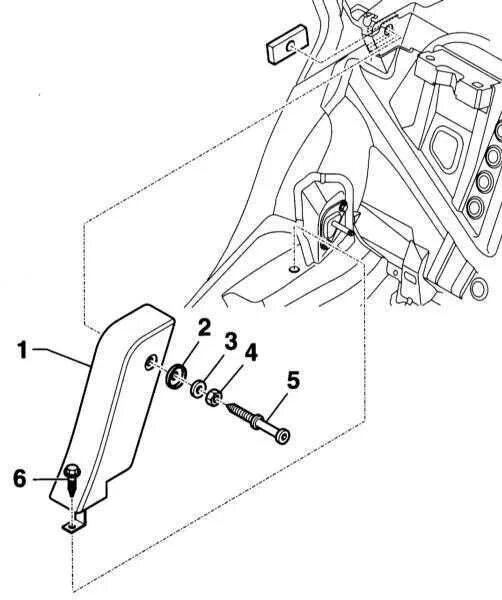 1
2
3
4
5
6