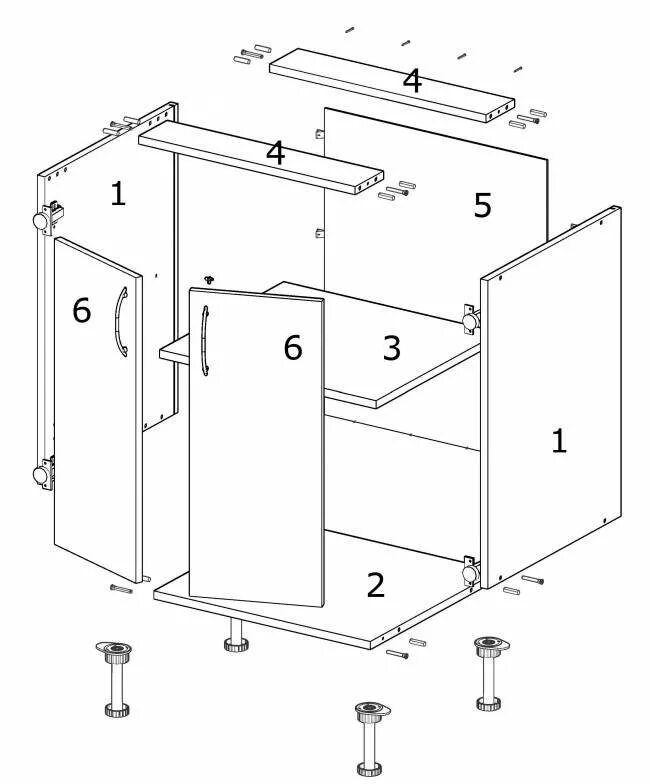 4
4
1
5
6
6
3
1
2