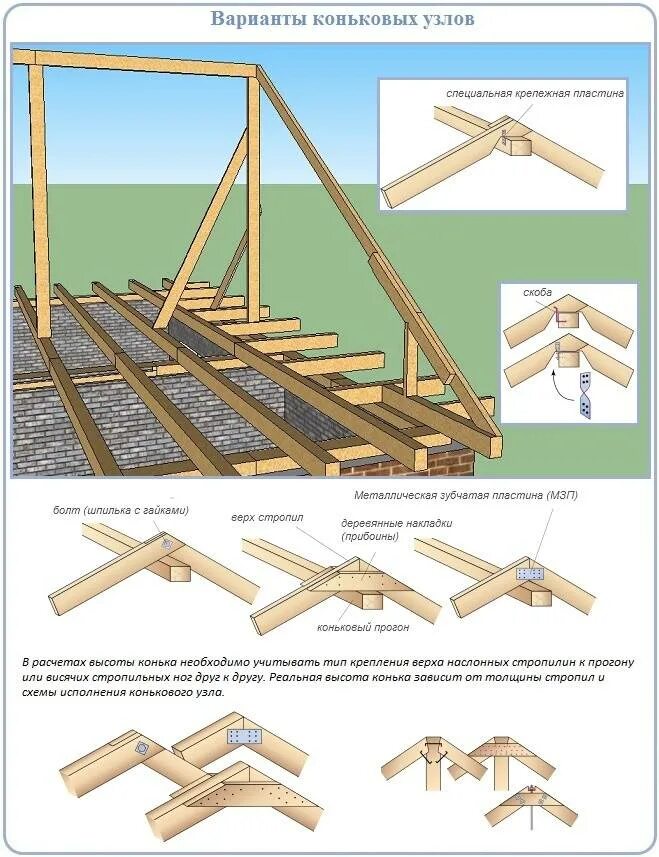 Варианты коньковых узлов

специальная крепежная пластина

скоба

болт (шпилька с гайками)

верх стропил

деревянные накладки (прибоины)

Металлическая зубчатая пластина (МЗП)

коньковый прогон

В расчетах высоты конька необходимо учитывать тип крепления верха наслонных стропилин к прогону или висячих стропильных ног друг к другу. Реальная высота конька зависит от толщины стропил и схемы исполнения конькового узла.