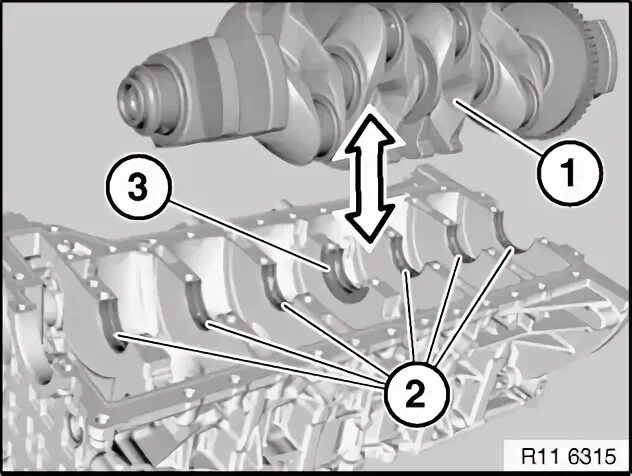 1
3
2
R11 6315