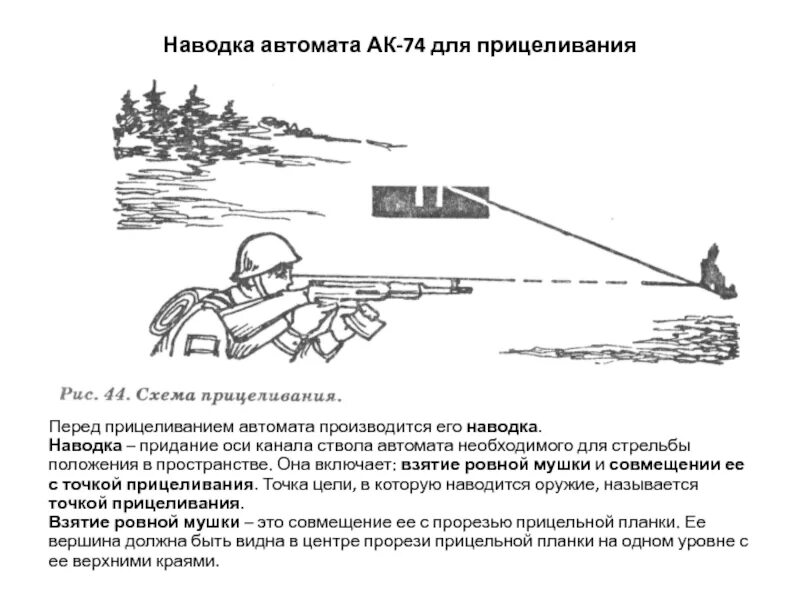 Наводка автомата АК-74 для прицеливания

Рис. 44. Схема прицеливания.

Перед прицеливанием автомата производится его наводка.
Наводка – придание оси канала ствола автомата необходимого для стрельбы положения в пространстве. Она включает: взятие ровной мушки и совмещении ее с точкой прицеливания. Точка цели, в которую наводится оружие, называется точкой прицеливания.
Взятие ровной мушки – это совмещение ее с прорезью прицельной планки. Ее вершина должна быть видна в центре прорези прицельной планки на одном уровне с ее верхними краями.