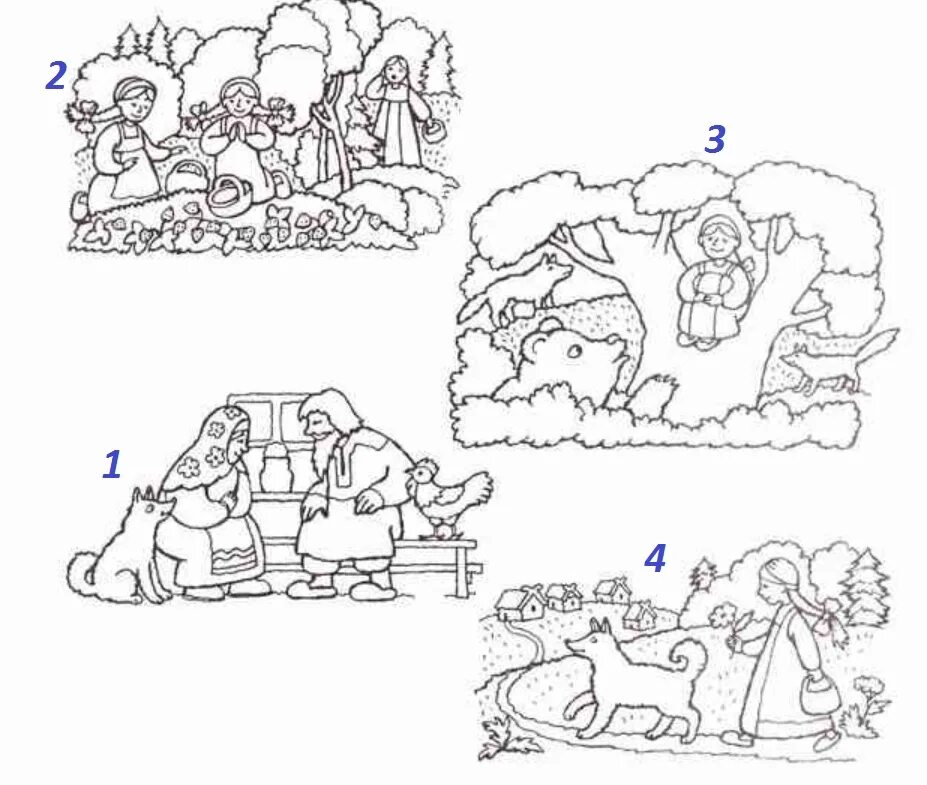 2

3

1

4