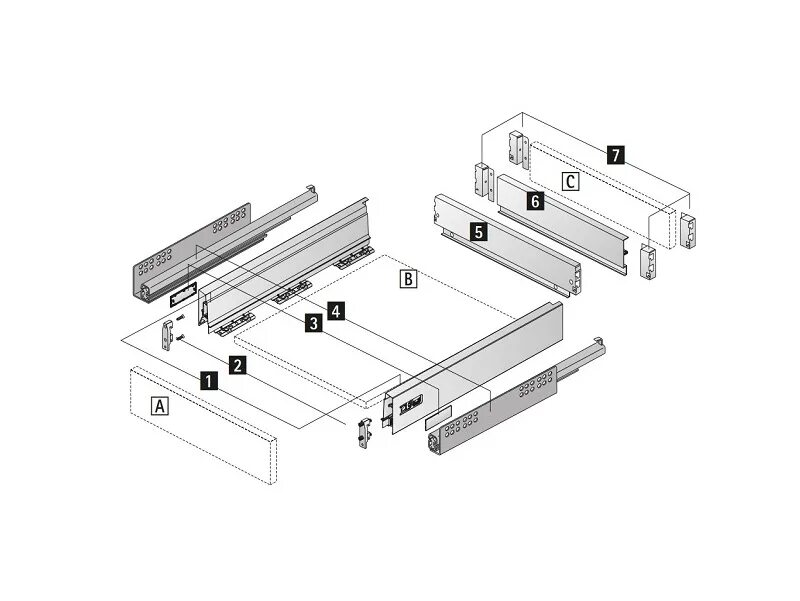 7
C
6
5
B
4
3
2
1
A