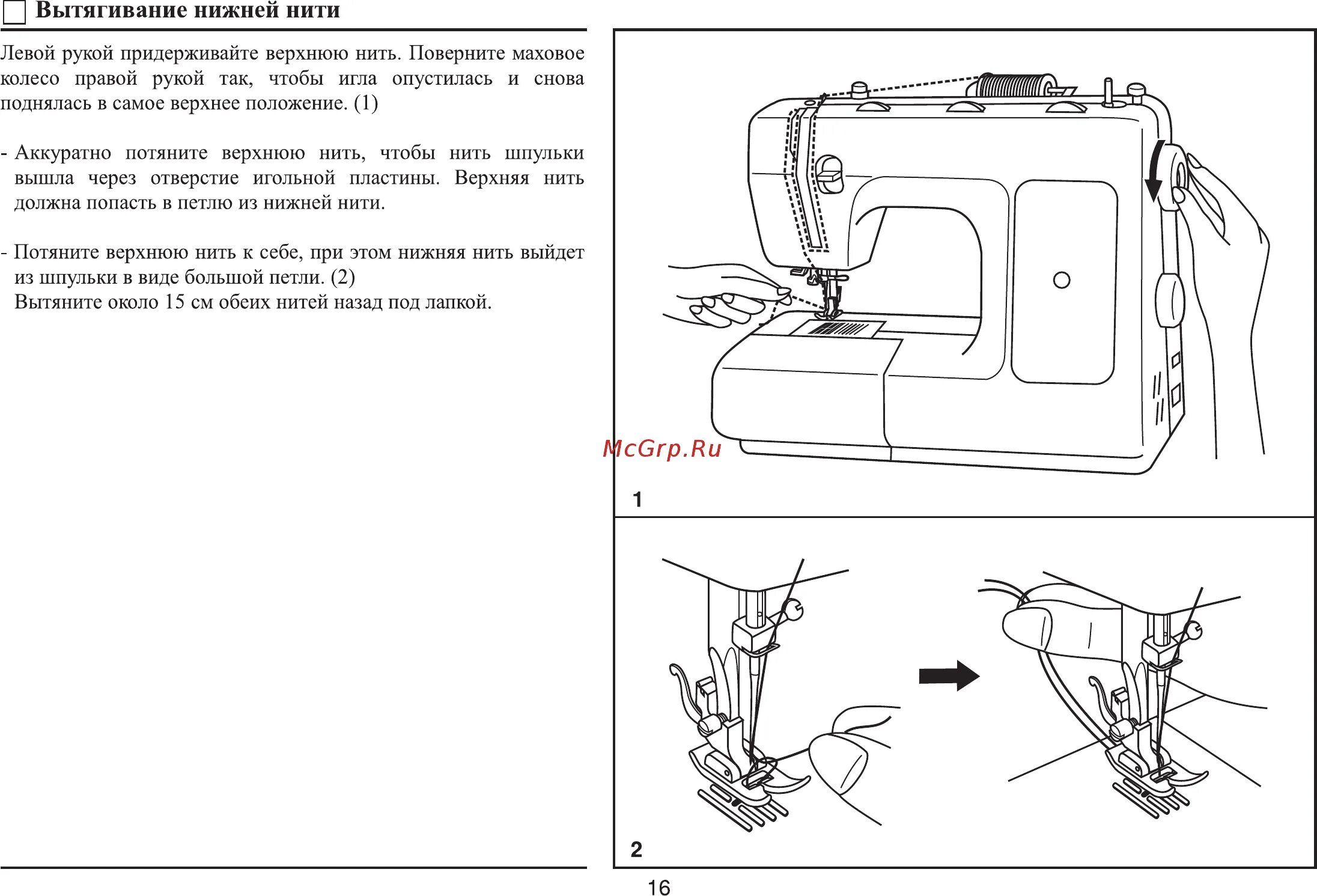 Вытягивание нижней нити

Левой рукой придерживайте верхнюю нить. Поверните маховое колесо правой рукой так, чтобы игла опустилась и снова поднялась в самое верхнее положение. (1)

- Аккуратно потяните верхнюю нить, чтобы нить шпульки вышла через отверстие игольной пластины. Верхняя нить должна попасть в петлю из нижней нити.

- Потяните верхнюю нить к себе, при этом нижняя нить выйдет из шпульки в виде большой петли. (2)
Вытяните около 15 см обеих нитей назад под лапкой.

McGrp.Ru

1

2

16