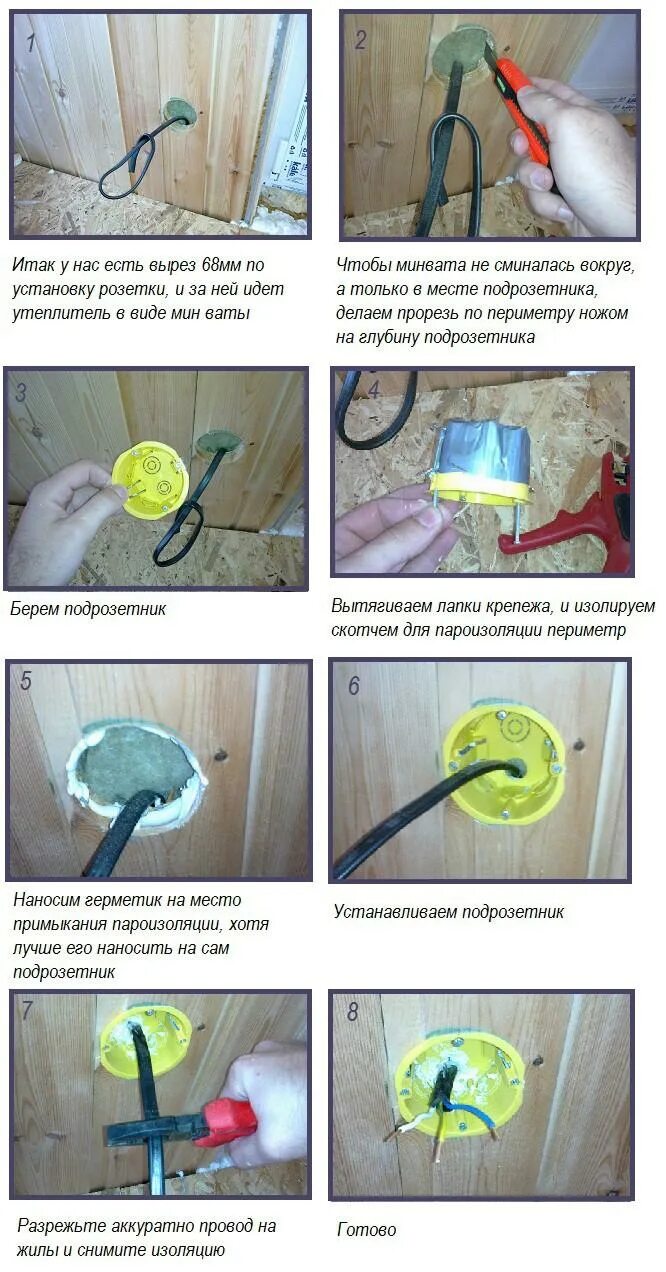 1

Итак у нас есть вырез 68мм по установку розетки, и за ней идет утеплитель в виде мин ваты

2

Чтобы минвата не сминалась вокруг, а только в месте подрозетника, делаем прорезь по периметру ножом на глубину подрозетника

3

Берем подрозетник

4

Вытягиваем лапки крепежа, и изолируем скотчем для пароизоляции периметр

5

Наносим герметик на место примыкания пароизоляции, хотя лучше его наносить на сам подрозетник

6

Устанавливаем подрозетник

7

Разрежьте аккуратно провод на жилы и снимите изоляцию

8

Готово