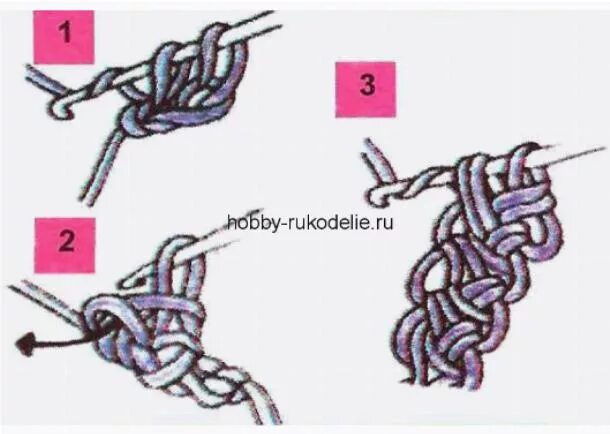 1

3

hobby-rukodelie.ru

2